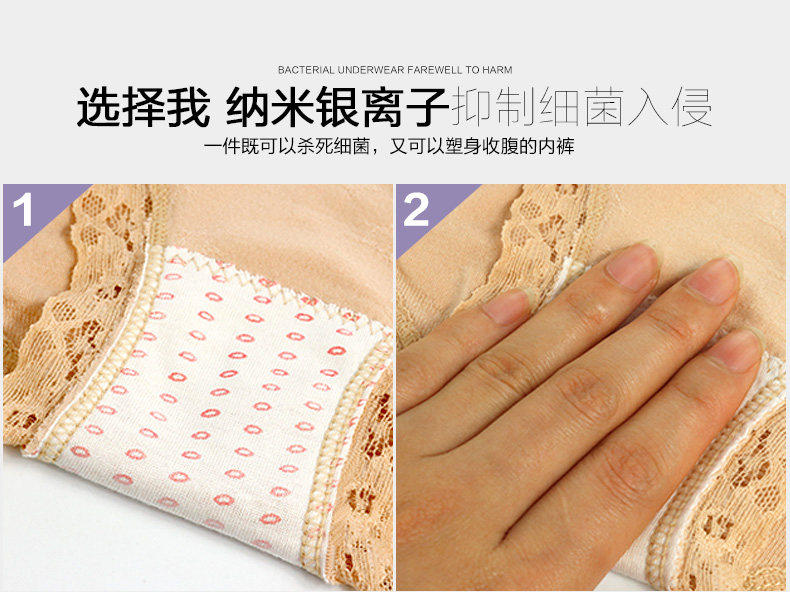 BACTERIAL UNDERWEAR FAREWELL TO HARM

选择我 纳米银离子抑制细菌入侵

一件既可以杀死细菌，又可以塑身收腹的内裤

1

2