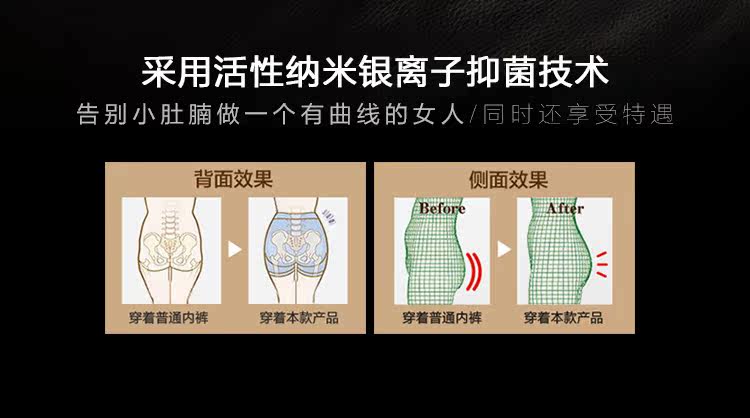 采用活性纳米银离子抑菌技术

告别小肚腩做一个有曲线的女人/同时还享受特遇

背面效果

穿着普通内裤

穿着本款产品

侧面效果

Before

After

穿着普通内裤

穿着本款产品