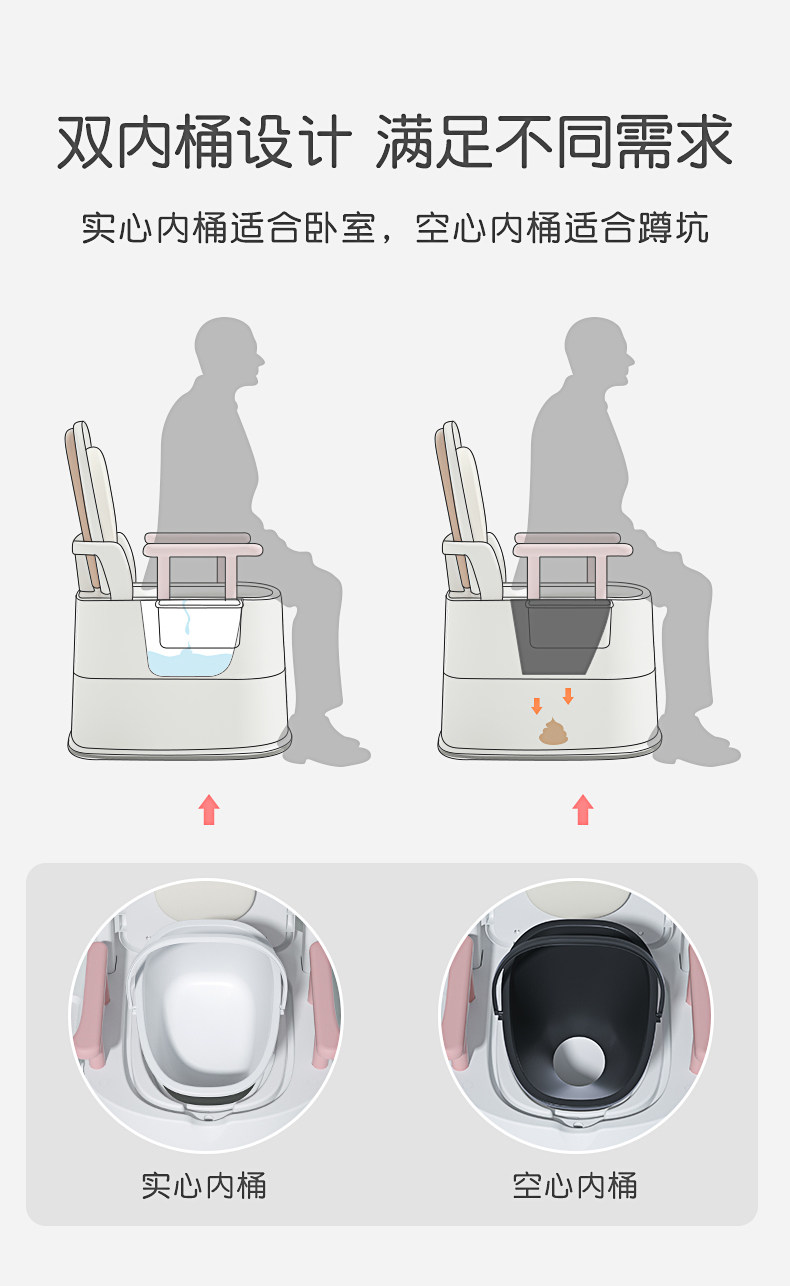 双内桶设计 满足不同需求

实心内桶适合卧室，空心内桶适合蹲坑

实心内桶

空心内桶