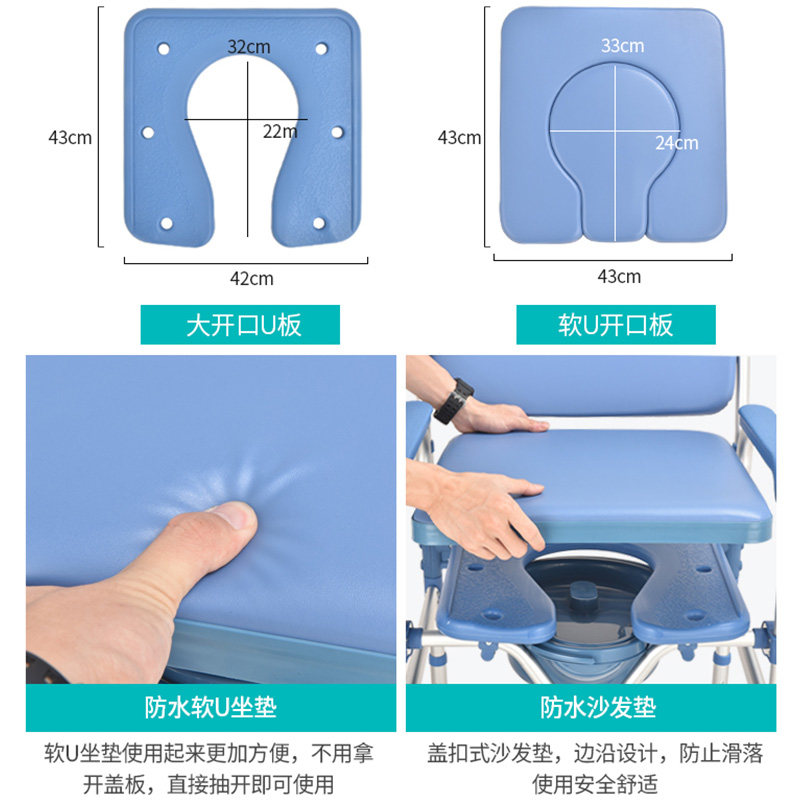 43cm

32cm

22m

42cm

大开口U板

43cm

33cm

24cm

43cm

软U开口板

防水软U坐垫

软U坐垫使用起来更加方便，不用拿开盖板，直接抽开即可使用

防水沙发垫

盖扣式沙发垫，边沿设计，防止滑落使用安全舒适