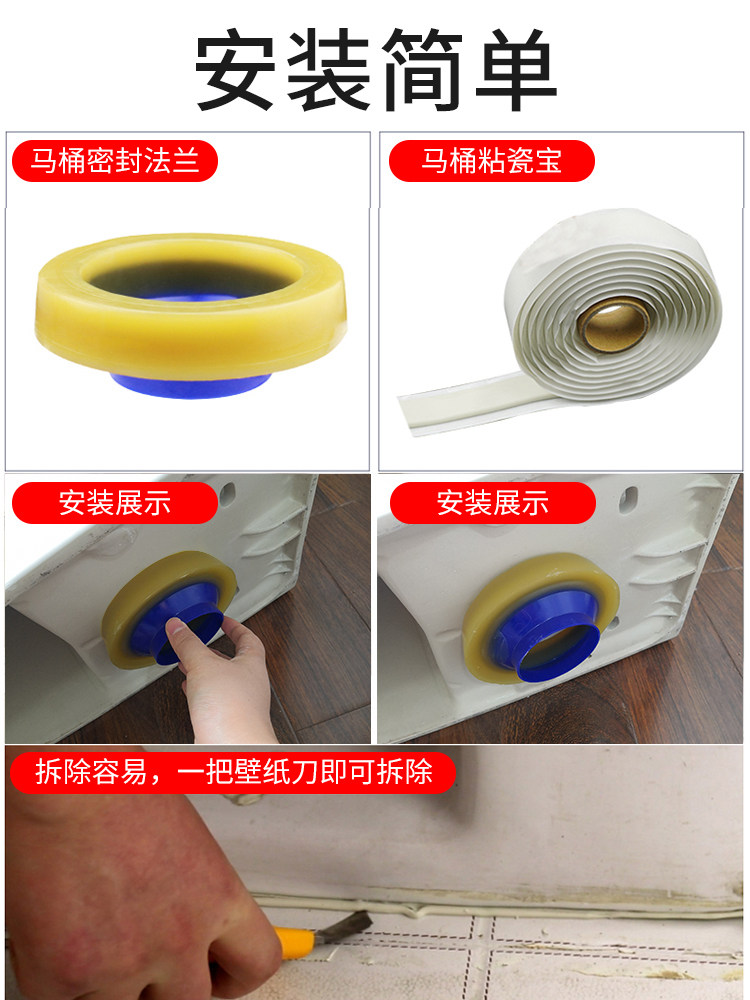 安装简单

马桶密封法兰

马桶粘瓷宝

安装展示

安装展示

拆除容易，一把壁纸刀即可拆除