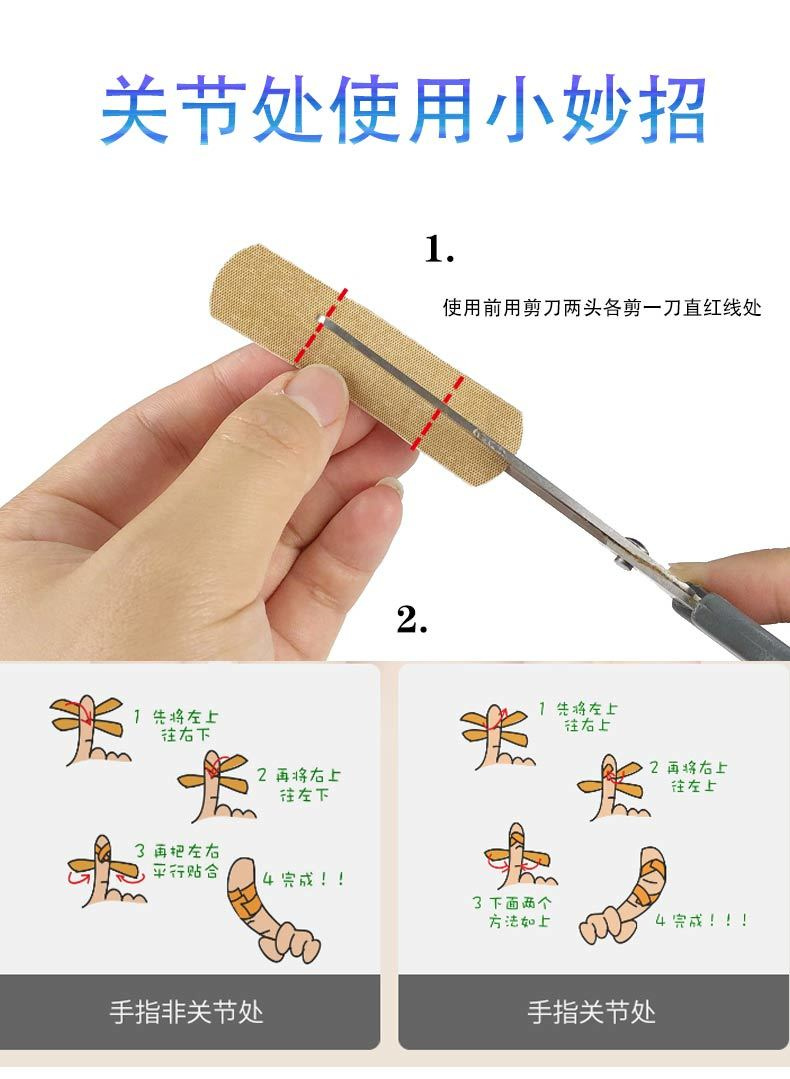 关节处使用小妙招

1.

使用前用剪刀两头各剪一刀直红线处

2.

1 先将左上往右下

2 再将右上往左下

3 再把左右平行贴合

4 完成！！

手指非关节处

1 先将左上往右上

2 再将右上往左上

3 下面两个方法如上

4 完成！！！

手指关节处