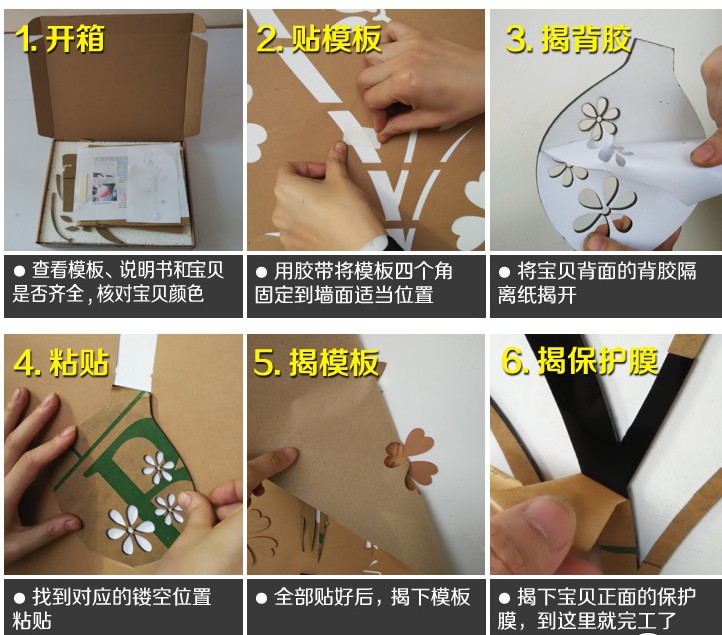 1. 开箱

● 查看模板、说明书和宝贝是否齐全，核对宝贝颜色

2. 贴模板

● 用胶带将模板四个角固定到墙面适当位置

3. 揭背胶

● 将宝贝背面的背胶隔离纸揭开

4. 粘贴

● 找到对应的镂空位置粘贴

5. 揭模板

● 全部贴好后，揭下模板

6. 揭保护膜

● 揭下宝贝正面的保护膜，到这里就完工了