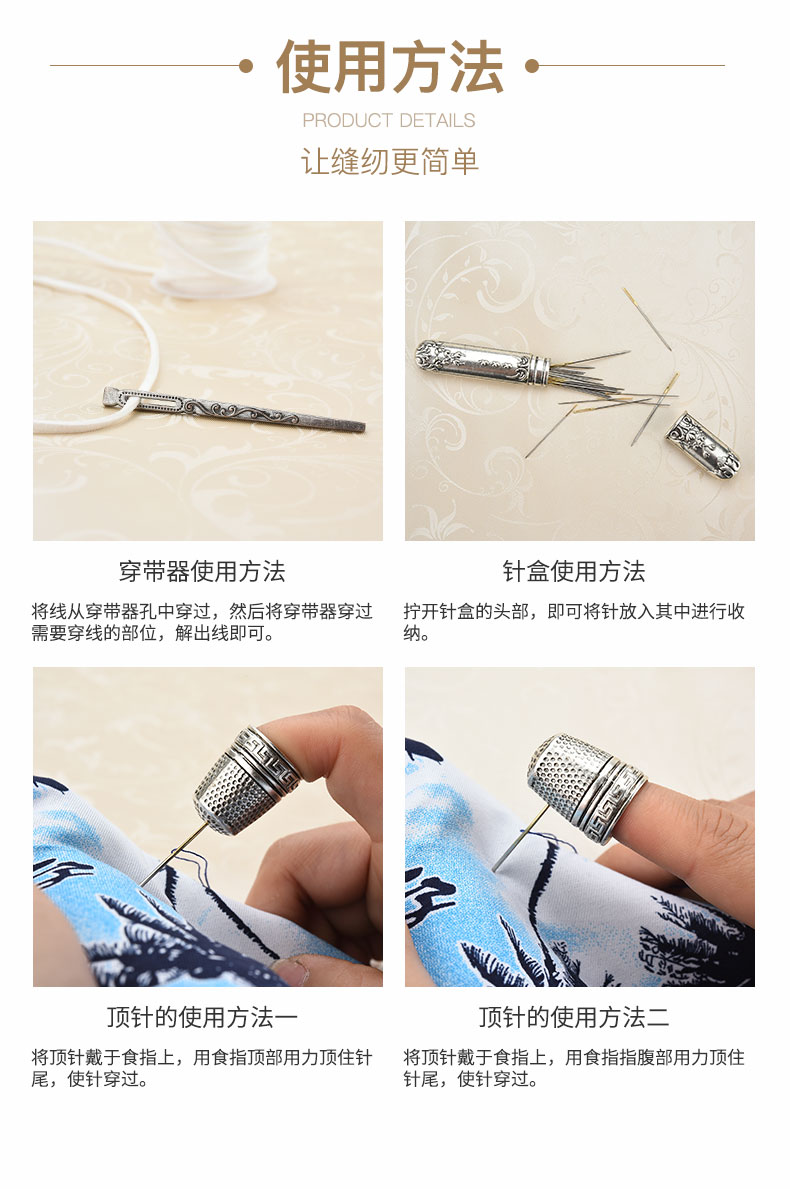 使用方法

PRODUCT DETAILS

让缝纫更简单

穿带器使用方法

将线从穿带器孔中穿过，然后将穿带器穿过需要穿线的部位，解出线即可。

针盒使用方法

拧开针盒的头部，即可将针放入其中进行收纳。

顶针的使用方法一

将顶针戴于食指上，用食指顶部用力顶住针尾，使针穿过。

顶针的使用方法二

将顶针戴于食指上，用食指指腹部用力顶住针尾，使针穿过。