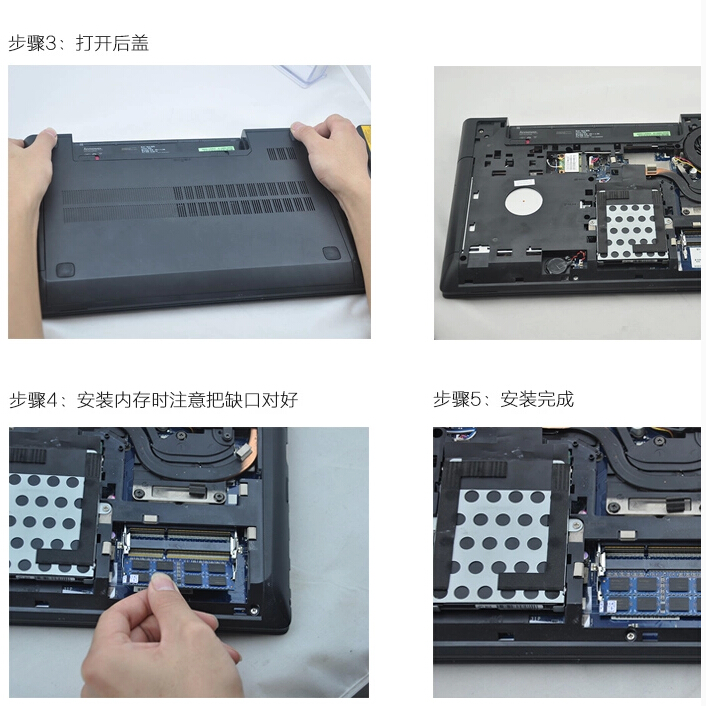 步骤3：打开后盖

步骤4：安装内存时注意把缺口对好

步骤5：安装完成