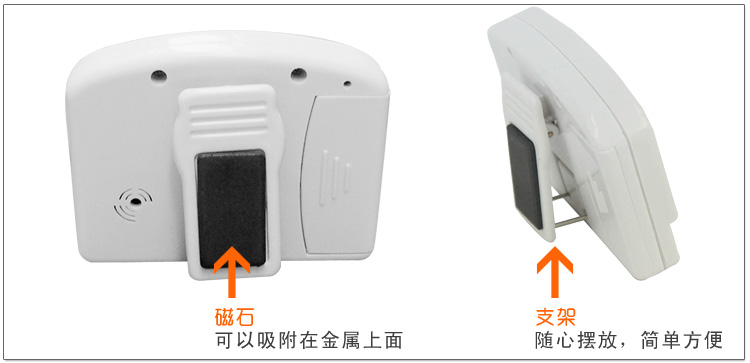 磁石
可以吸附在金属上面

支架
随心摆放，简单方便