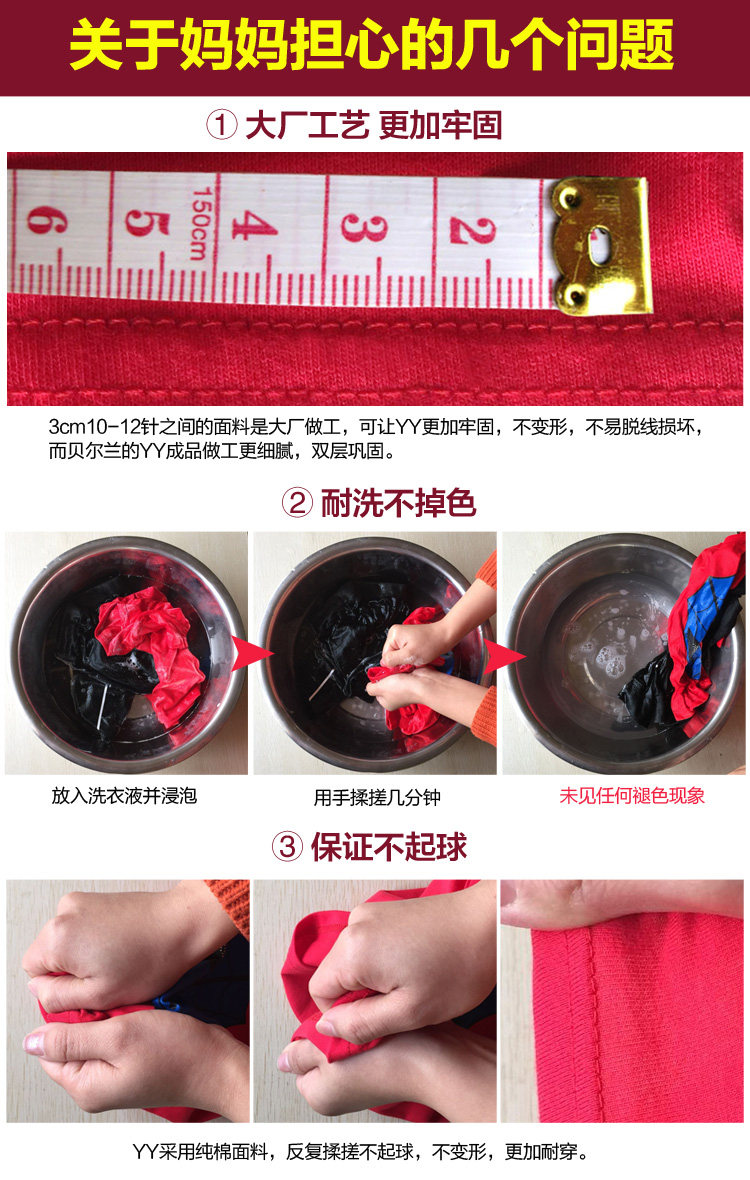 关于妈妈担心的几个问题

① 大厂工艺 更加牢固

6 5 150cm 4 3 2

3cm10-12针之间的面料是大厂做工，可让YY更加牢固，不变形，不易脱线损坏，而贝尔兰的YY成品做工更细腻，双层巩固。

② 耐洗不掉色

放入洗衣液并浸泡

用手揉搓几分钟

未见任何褪色现象

③ 保证不起球

YY采用纯棉面料，反复揉搓不起球，不变形，更加耐穿。