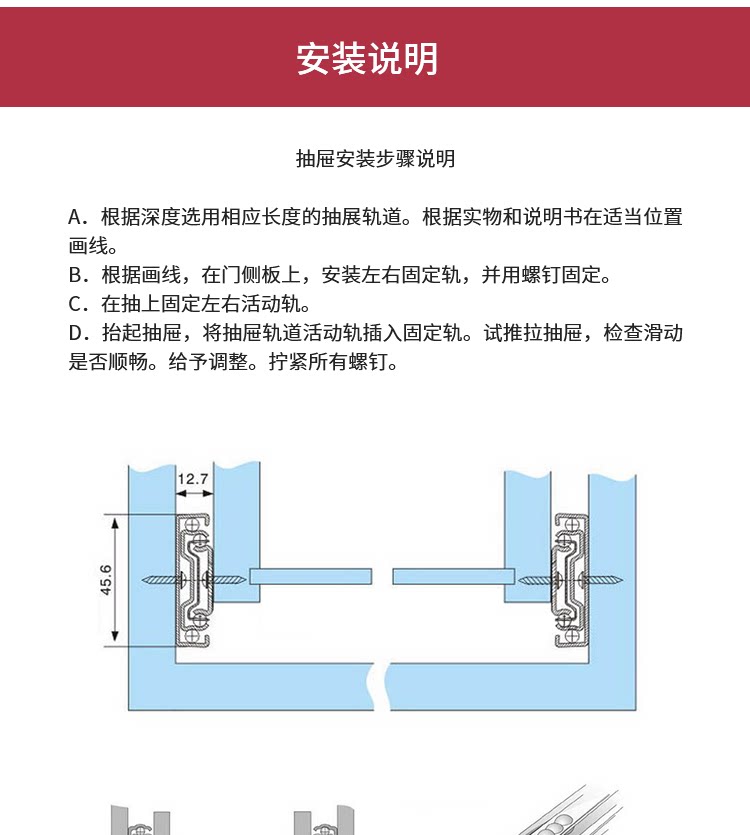 安装说明

抽屉安装步骤说明

A．根据深度选用相应长度的抽展轨道。根据实物和说明书在适当位置画线。

B．根据画线，在门侧板上，安装左右固定轨，并用螺钉固定。

C．在抽上固定左右活动轨。

D．抬起抽屉，将抽屉轨道活动轨插入固定轨。试推拉抽屉，检查滑动是否顺畅。给予调整。拧紧所有螺钉。

12.7

45.6