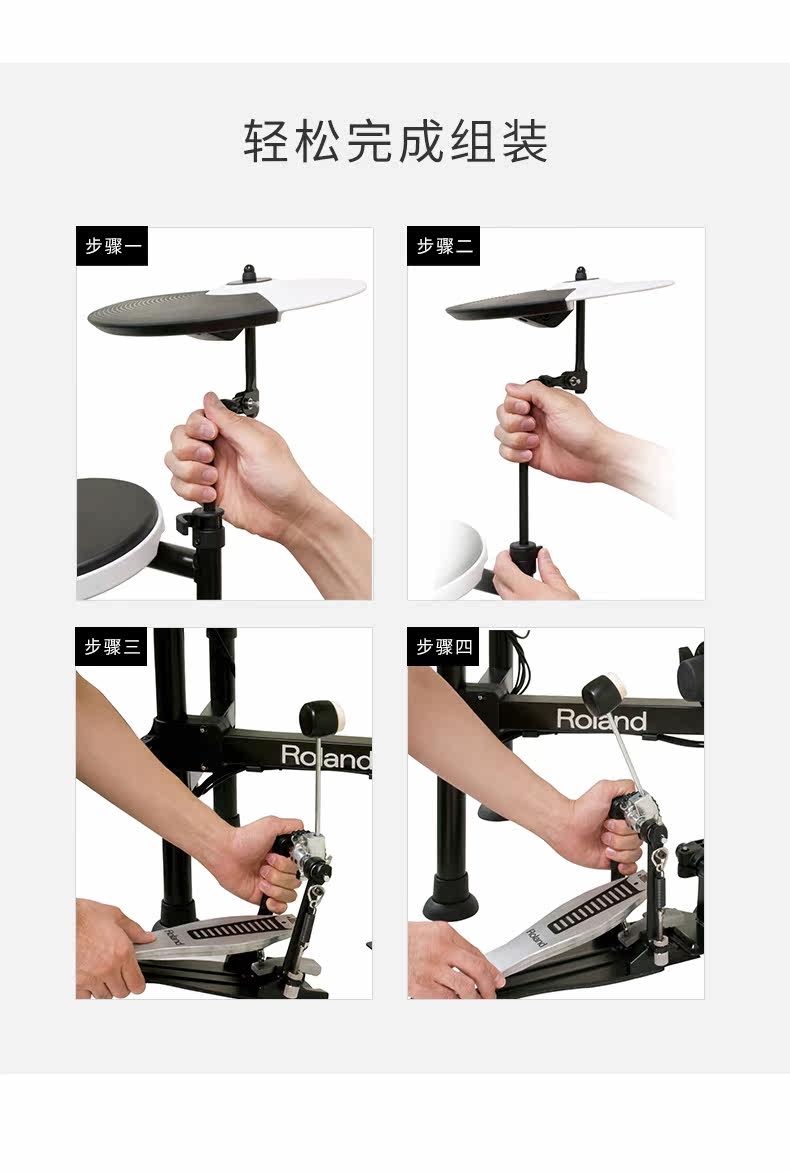 轻松完成组装

步骤一

步骤二

步骤三

Roland

Roland

步骤四

Roland

Roland