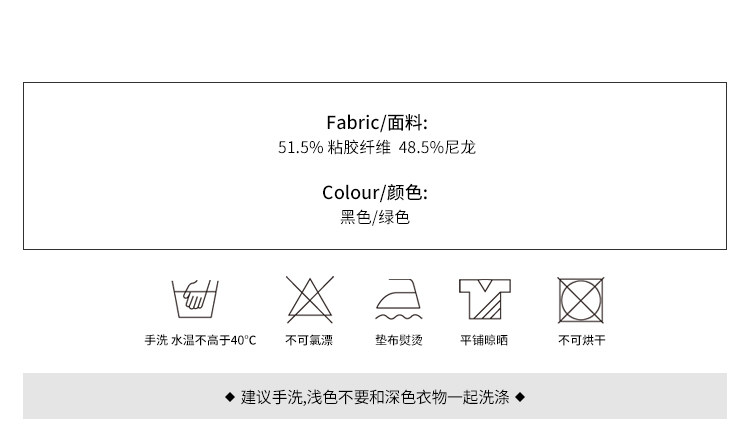 Fabric/面料:
51.5% 粘胶纤维 48.5%尼龙

Colour/颜色:
黑色/绿色

手洗 水温不高于40°C

不可氯漂

垫布熨烫

平铺晾晒

不可烘干

◆ 建议手洗,浅色不要和深色衣物一起洗涤 ◆