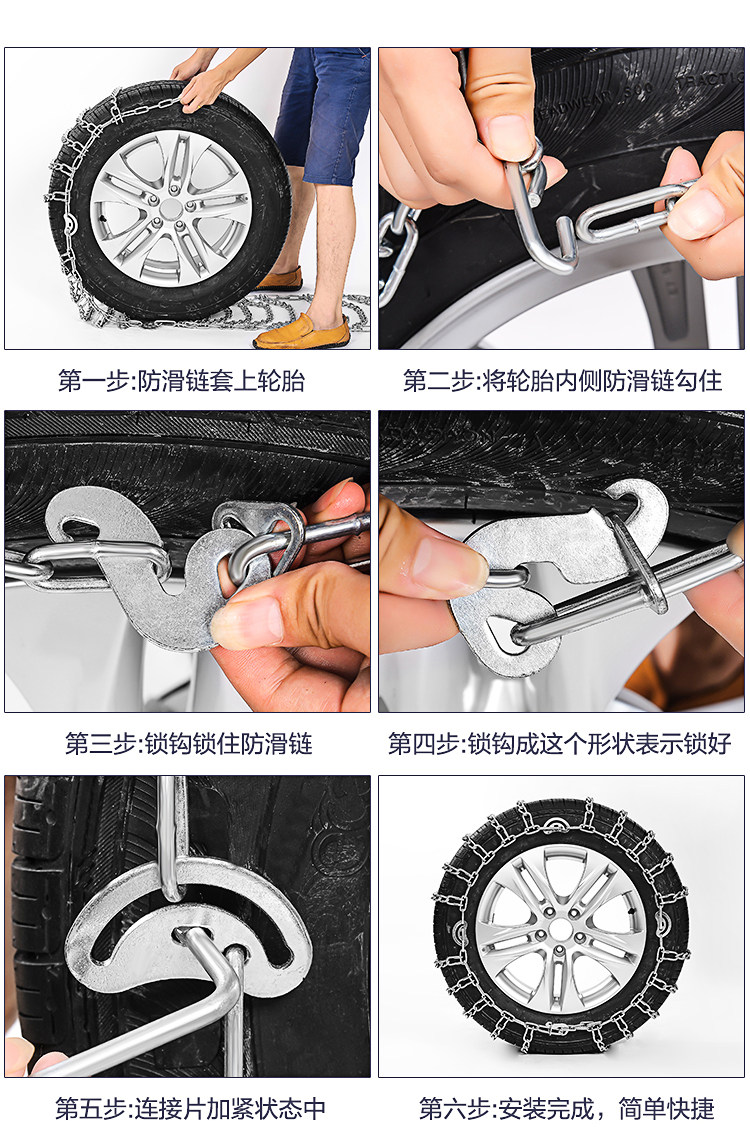 第一步:防滑链套上轮胎

第二步:将轮胎内侧防滑链勾住

第三步:锁钩锁住防滑链

第四步:锁钩成这个形状表示锁好

第五步:连接片加紧状态中

第六步:安装完成，简单快捷