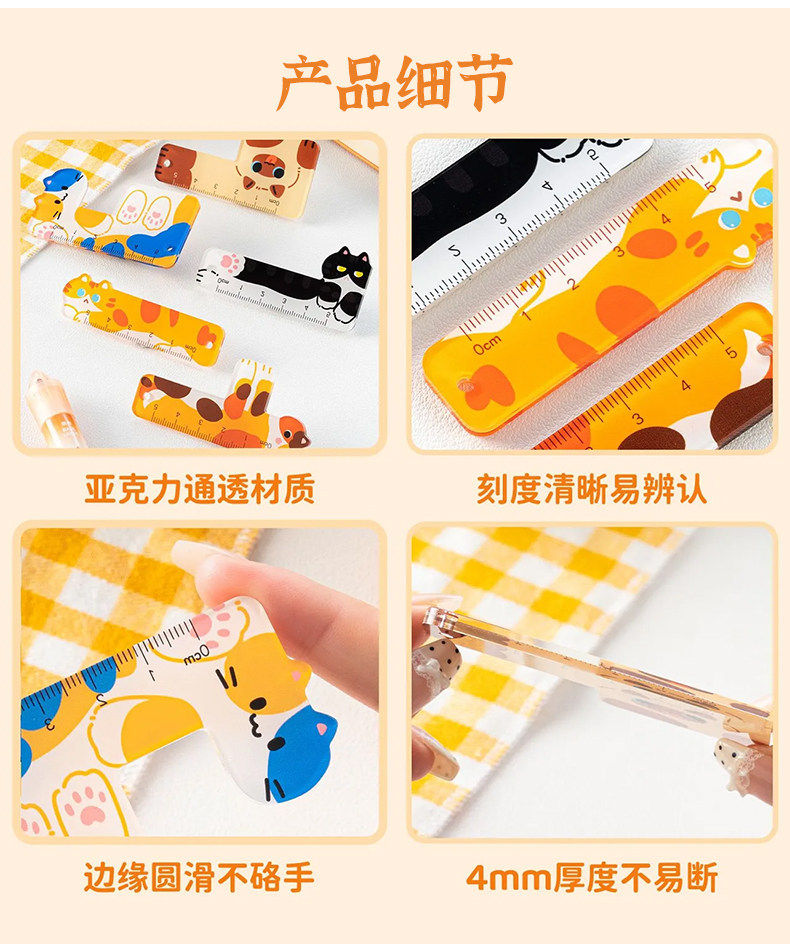 产品细节

亚克力通透材质

刻度清晰易辨认

边缘圆滑不硌手

4mm厚度不易断