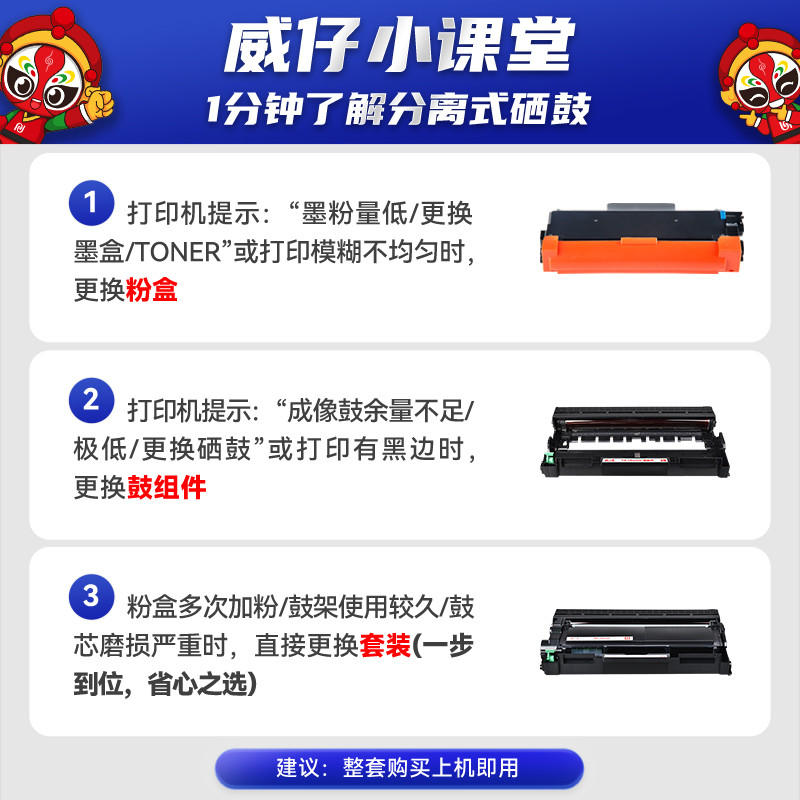 威仔小课堂
1分钟了解分离式硒鼓

1 打印机提示：“墨粉量低/更换墨盒/TONER”或打印模糊不均匀时，更换粉盒

2 打印机提示：“成像鼓余量不足/极低/更换硒鼓”或打印有黑边时，更换鼓组件

3 粉盒多次加粉/鼓架使用较久/鼓芯磨损严重时，直接更换套装(一步到位，省心之选)

建议：整套购买上机即用