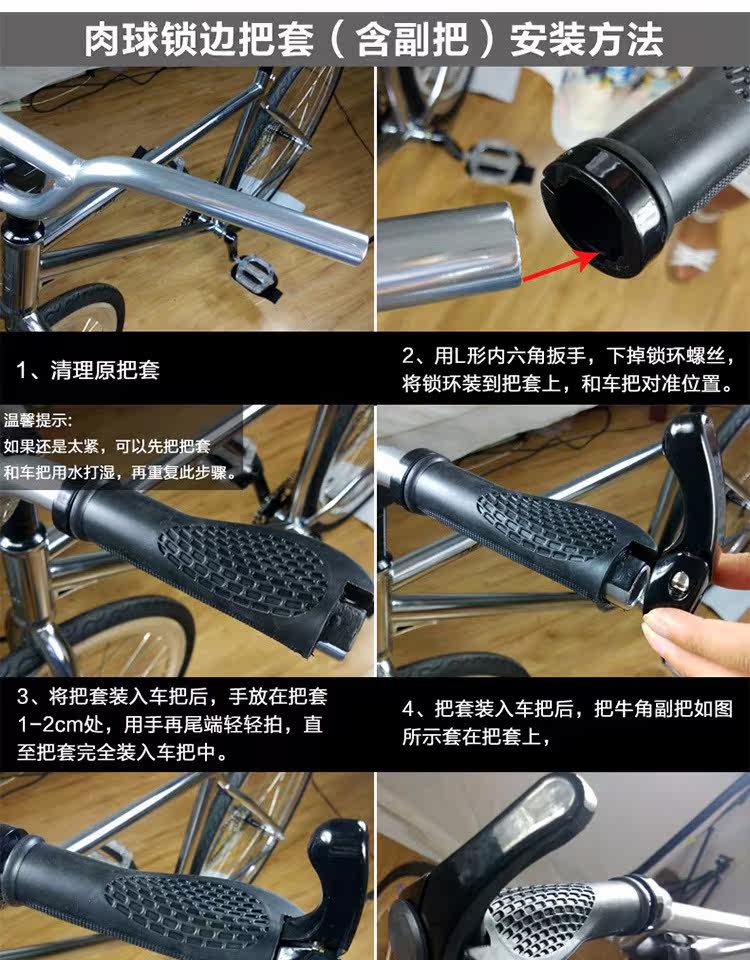 肉球锁边把套（含副把）安装方法

1、清理原把套

2、用L形内六角扳手，下掉锁环螺丝，将锁环装到把套上，和车把对准位置。

温馨提示：
如果还是太紧，可以先把把套和车把用水打湿，再重复此步骤。

3、将把套装入车把后，手放在把套1-2cm处，用手再尾端轻轻拍，直至把套完全装入车把中。

4、把套装入车把后，把牛角副把如图所示套在把套上，