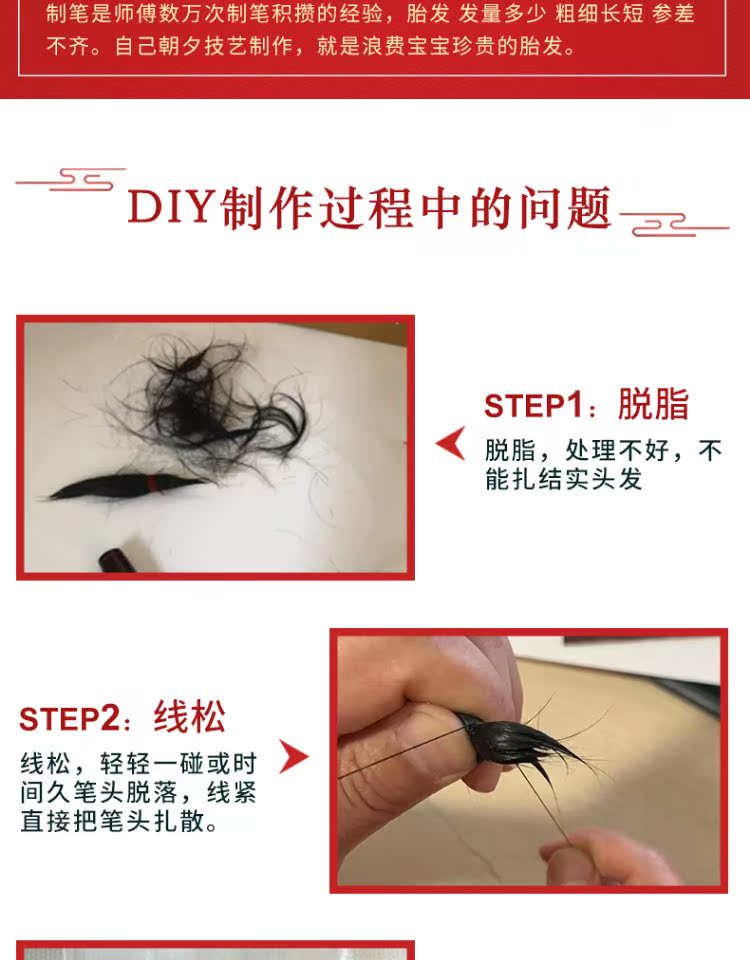 制笔是师傅数万次制笔积攒的经验，胎发 发量多少 粗细长短 参差不齐。自己朝夕技艺制作，就是浪费宝宝珍贵的胎发。

DIY制作过程中的问题

STEP1：脱脂

脱脂，处理不好，不能扎结实头发

STEP2：线松

线松，轻轻一碰或时间久笔头脱落，线紧直接把笔头扎散。