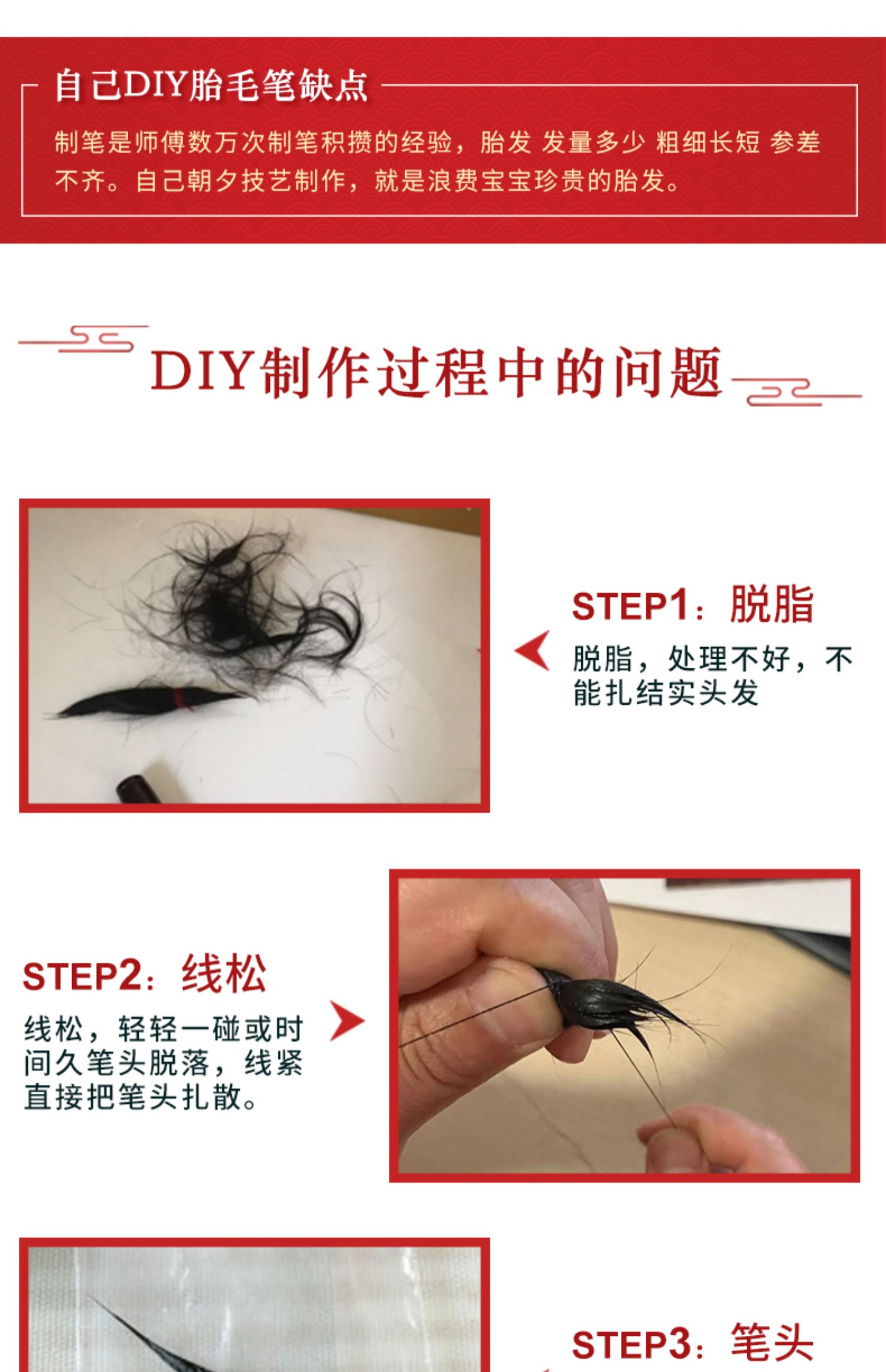 自己DIY胎毛笔缺点

制笔是师傅数万次制笔积攒的经验，胎发 发量多少 粗细长短 参差不齐。自己朝夕技艺制作，就是浪费宝宝珍贵的胎发。

DIY制作过程中的问题

STEP1：脱脂

脱脂，处理不好，不能扎结实头发

STEP2：线松

线松，轻轻一碰或时间久笔头脱落，线紧直接把笔头扎散。

STEP3：笔头