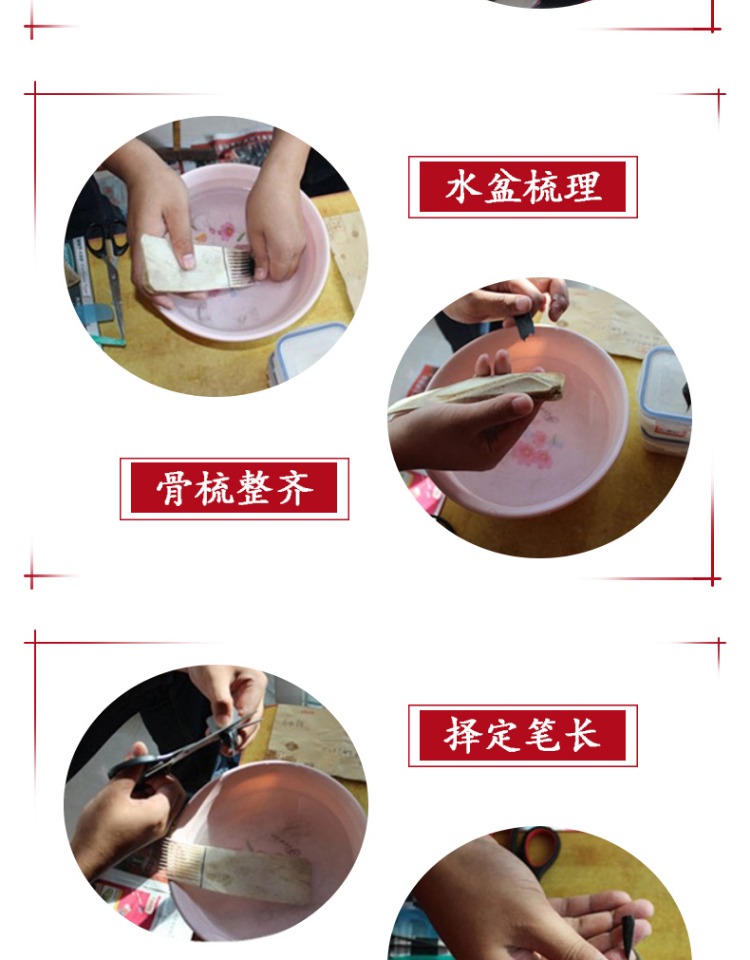 水盆梳理

骨梳整齐

择定笔长