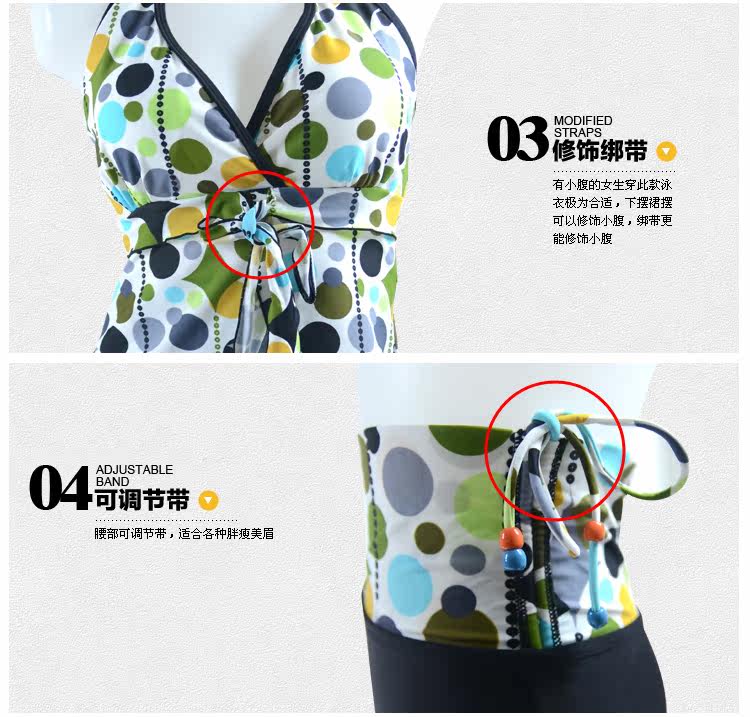 03 MODIFIED STRAPS 修饰绑带

有小腹的女生穿此款泳衣极为合适，下摆裙摆可以修饰小腹，绑带更能修饰小腹

04 ADJUSTABLE BAND 可调节带

腰部可调节带，适合各种胖瘦美眉