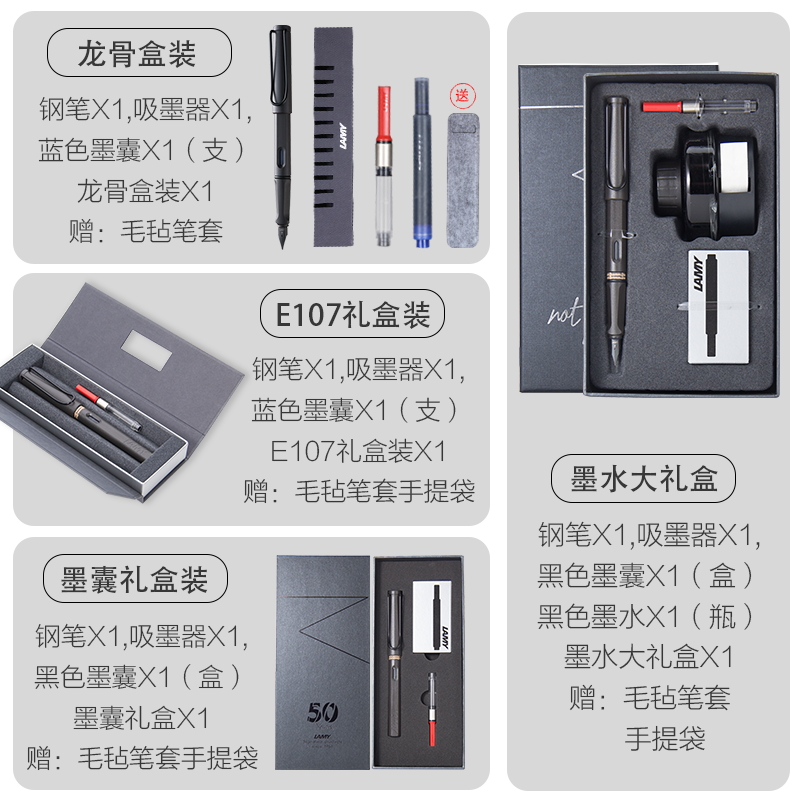 龙骨盒装

钢笔X1,吸墨器X1,
蓝色墨囊X1（支）
龙骨盒装X1
赠：毛毡笔套

LAMY

送

E107礼盒装

钢笔X1,吸墨器X1,
蓝色墨囊X1（支）
E107礼盒装X1
赠：毛毡笔套手提袋

墨囊礼盒装

钢笔X1,吸墨器X1,
黑色墨囊X1（盒）
墨囊礼盒X1
赠：毛毡笔套手提袋

50
LAMY

LAMY

not

LAMY

墨水大礼盒

钢笔X1,吸墨器X1,
黑色墨囊X1（盒）
黑色墨水X1（瓶）
墨水大礼盒X1
赠：毛毡笔套
手提袋