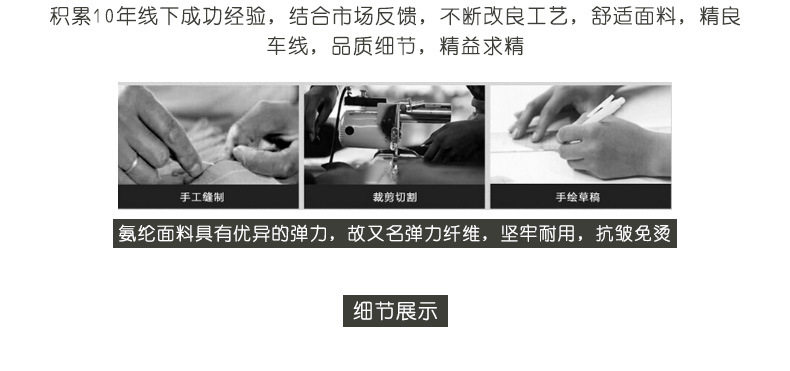 积累10年线下成功经验，结合市场反馈，不断改良工艺，舒适面料，精良车线，品质细节，精益求精

手工缝制

裁剪切割

手绘草稿

氨纶面料具有优异的弹力，故又名弹力纤维，坚牢耐用，抗皱免烫

细节展示