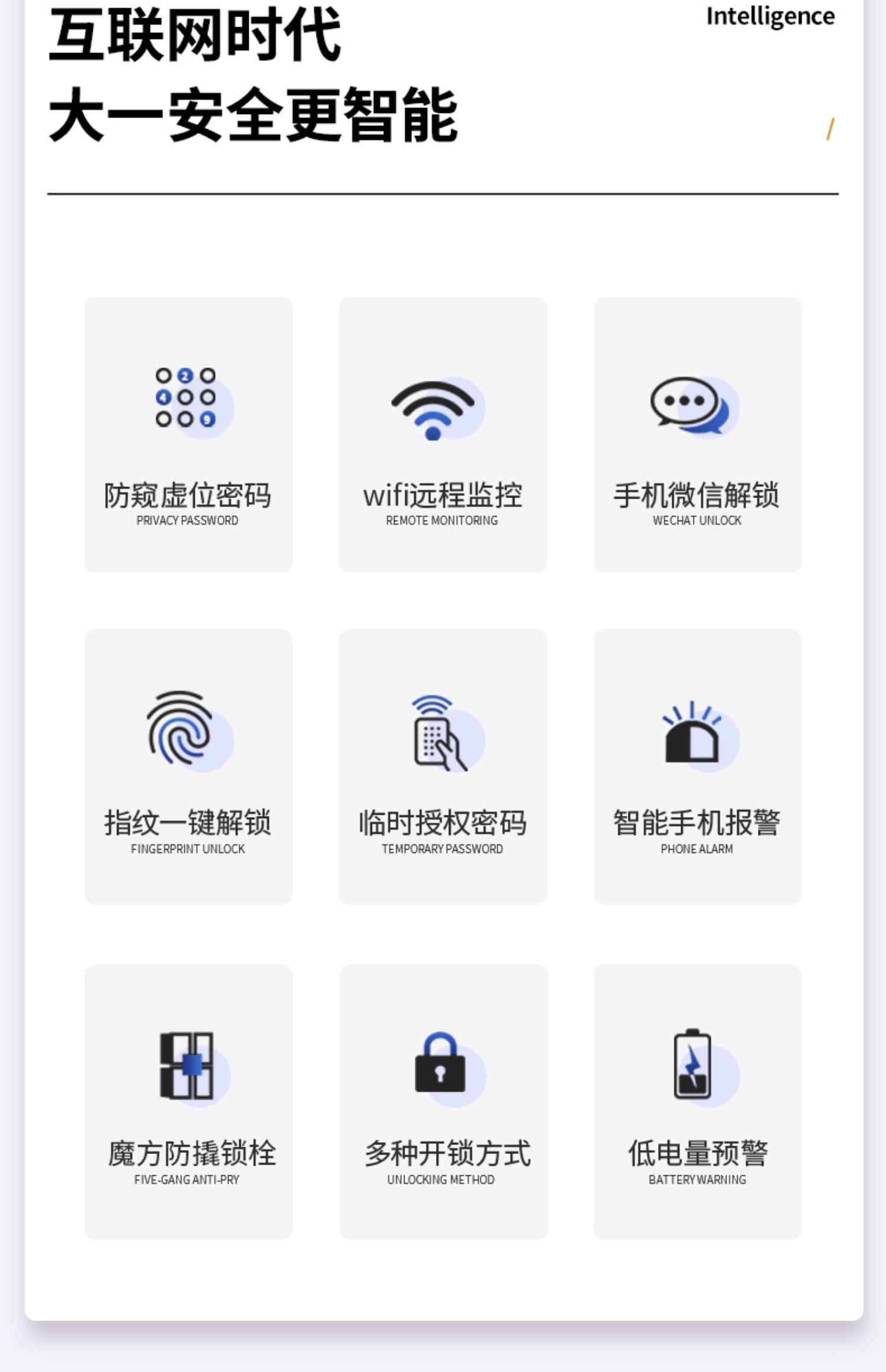 互联网时代
大一安全更智能

Intelligence

/

防窥虚位密码
PRIVACY PASSWORD

wifi远程监控
REMOTE MONITORING

手机微信解锁
WECHAT UNLOCK

指纹一键解锁
FINGERPRINT UNLOCK

临时授权密码
TEMPORARY PASSWORD

智能手机报警
PHONE ALARM

魔方防撬锁栓
FIVE-GANG ANTI-PRY

多种开锁方式
UNLOCKING METHOD

低电量预警
BATTERY WARNING