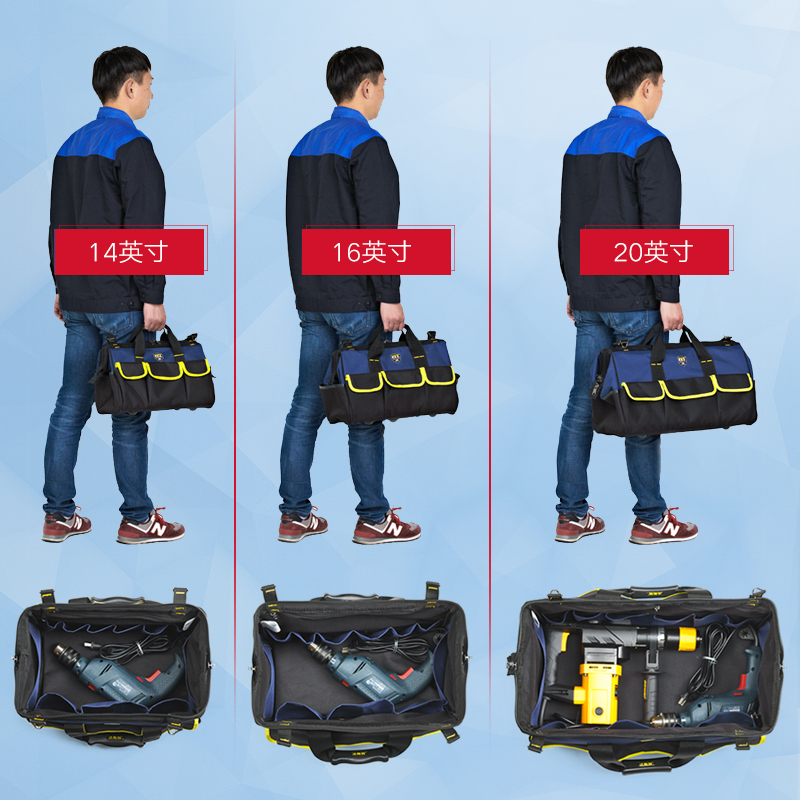 14英寸

16英寸

20英寸