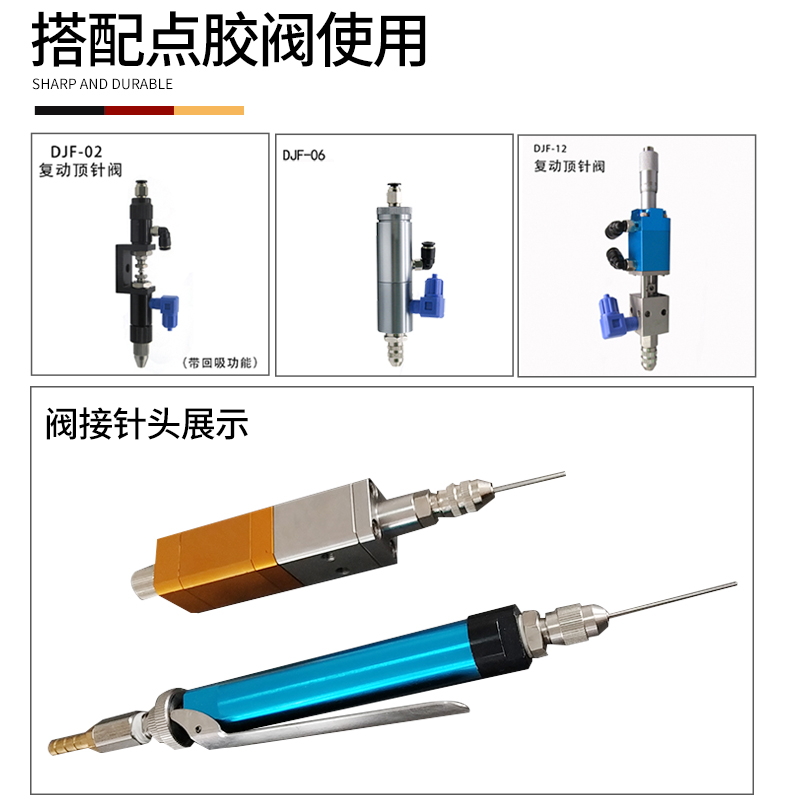 搭配点胶阀使用
SHARP AND DURABLE

DJF-02
复动顶针阀
(带回吸功能)

DJF-06

DJF-12
复动顶针阀

阀接针头展示