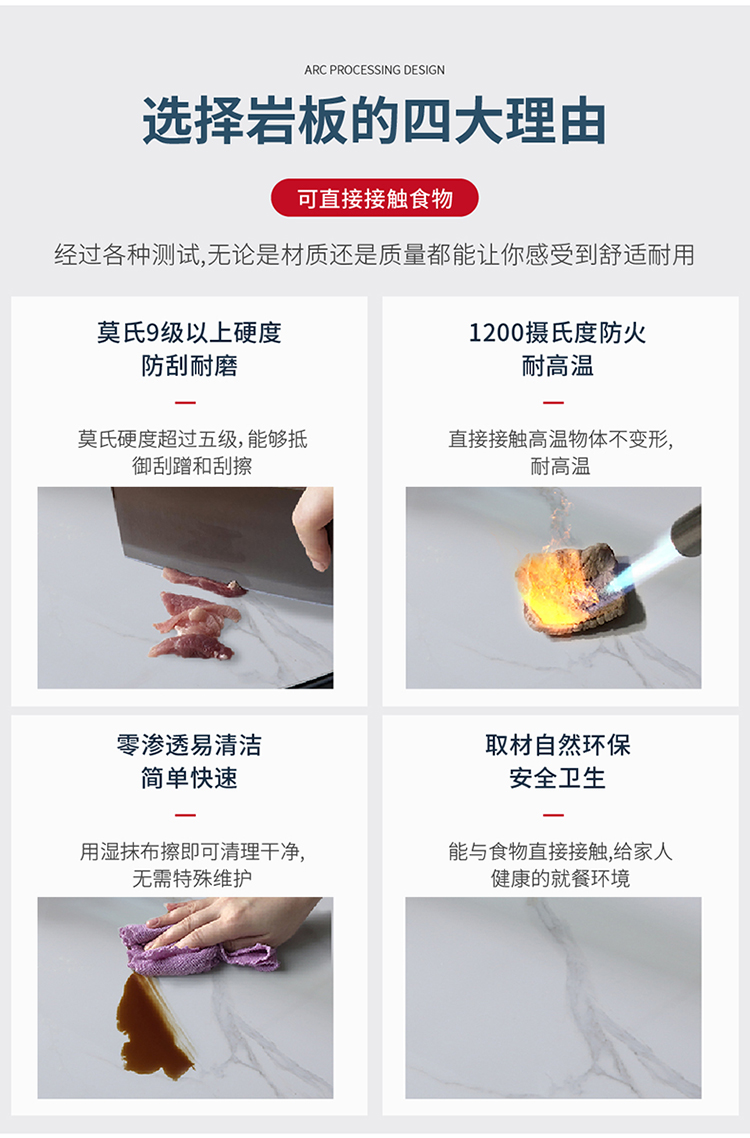 ARC PROCESSING DESIGN

选择岩板的四大理由

可直接接触食物

经过各种测试,无论是材质还是质量都能让你感受到舒适耐用

莫氏9级以上硬度
防刮耐磨

莫氏硬度超过五级,能够抵御刮蹭和刮擦

1200摄氏度防火
耐高温

直接接触高温物体不变形,耐高温

零渗透易清洁
简单快速

用湿抹布擦即可清理干净,无需特殊维护

取材自然环保
安全卫生

能与食物直接接触,给家人健康的就餐环境