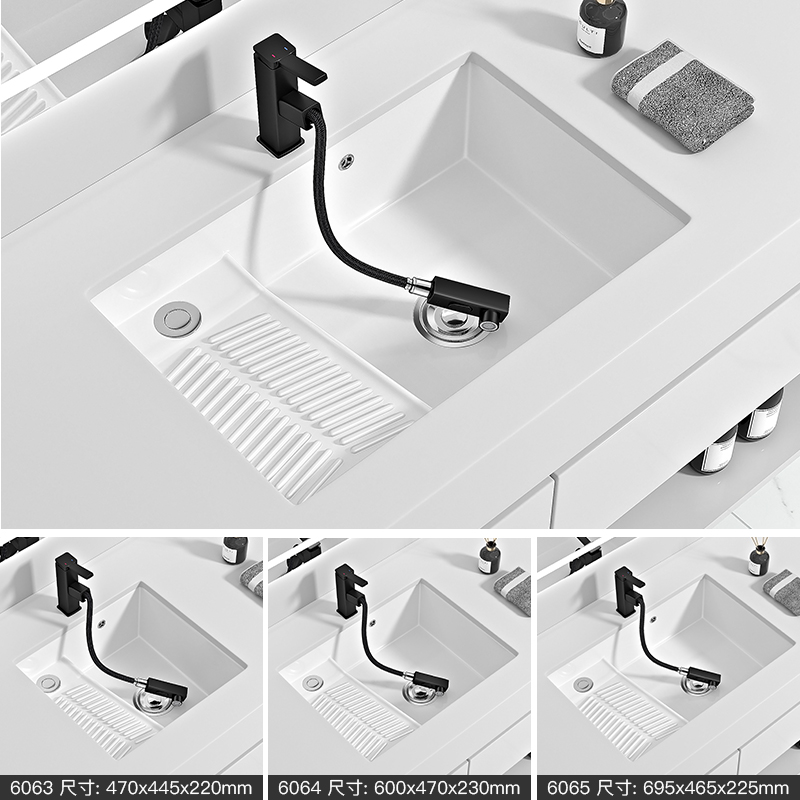 6063 尺寸: 470x445x220mm

6064 尺寸: 600x470x230mm

6065 尺寸: 695x465x225mm