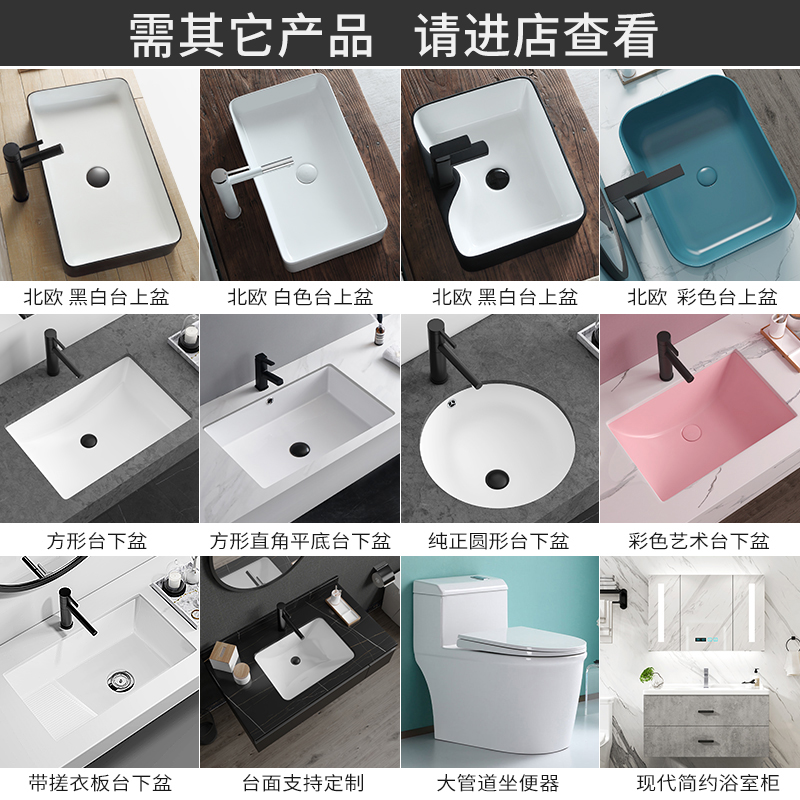 需其它产品 请进店查看

北欧 黑白台上盆

北欧 白色台上盆

北欧 黑白台上盆

北欧 彩色台上盆

方形台下盆

方形直角平底台下盆

纯正圆形台下盆

彩色艺术台下盆

带搓衣板台下盆

台面支持定制

大管道坐便器

现代简约浴室柜