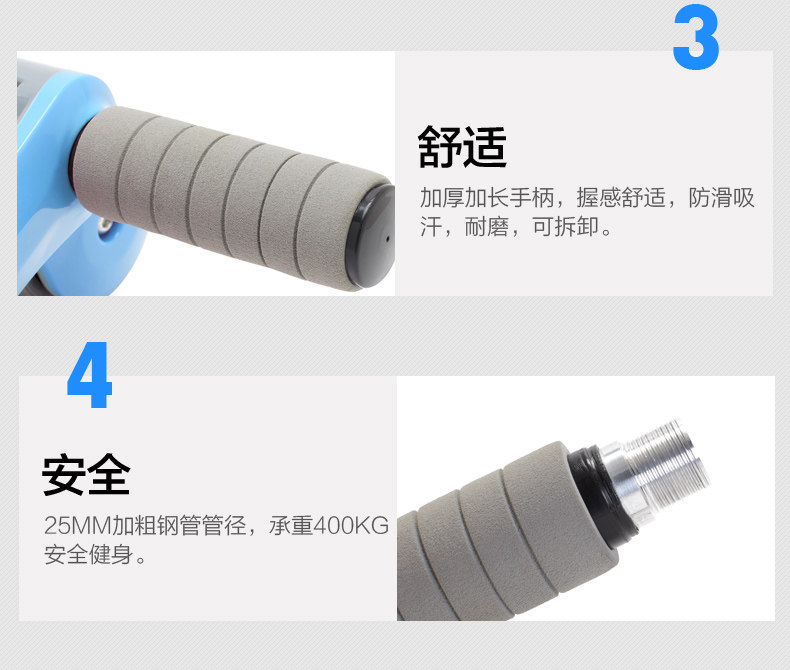 3

舒适

加厚加长手柄，握感舒适，防滑吸汗，耐磨，可拆卸。

4

安全

25MM加粗钢管管径，承重400KG安全健身。