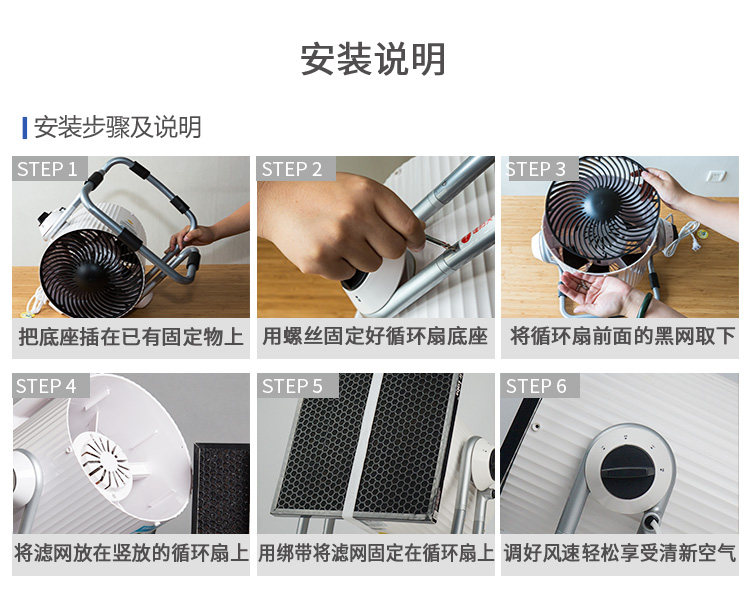 安装说明

安装步骤及说明

STEP 1
把底座插在已有固定物上

STEP 2
用螺丝固定好循环扇底座

STEP 3
将循环扇前面的黑网取下

STEP 4
将滤网放在竖放的循环扇上

STEP 5
用绑带将滤网固定在循环扇上

STEP 6
调好风速轻松享受清新空气