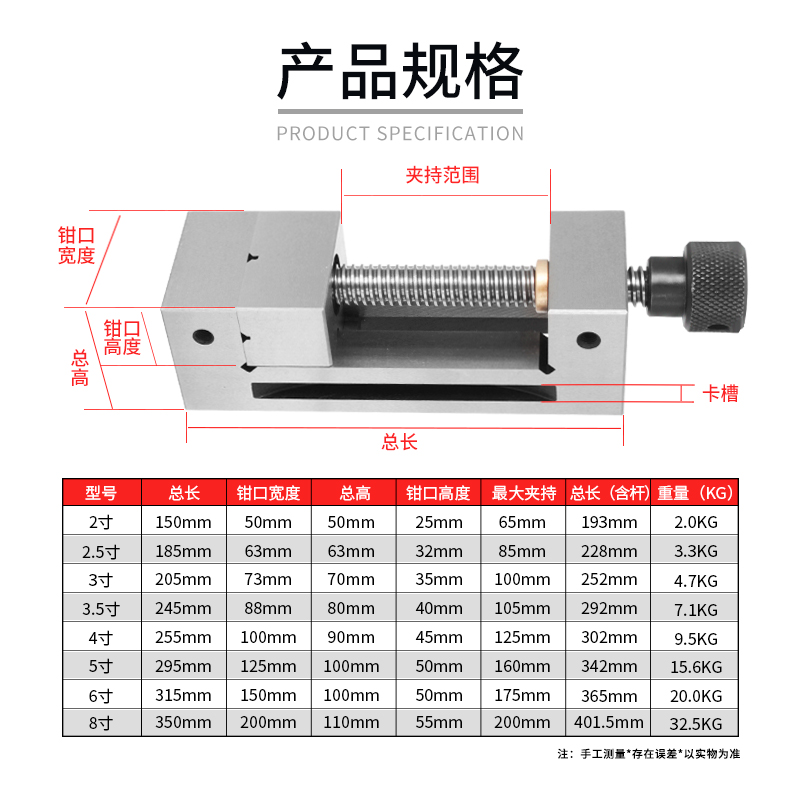 产品规格

PRODUCT SPECIFICATION

夹持范围

钳口宽度

钳口高度

总高

卡槽

总长

| 型号 | 总长 | 钳口宽度 | 总高 | 钳口高度 | 最大夹持 | 总长（含杆） | 重量（KG） |
|---|---|---|---|---|---|---|---|
| 2寸 | 150mm | 50mm | 50mm | 25mm | 65mm | 193mm | 2.0KG |
| 2.5寸 | 185mm | 63mm | 63mm | 32mm | 85mm | 228mm | 3.3KG |
| 3寸 | 205mm | 73mm | 70mm | 35mm | 100mm | 252mm | 4.7KG |
| 3.5寸 | 245mm | 88mm | 80mm | 40mm | 105mm | 292mm | 7.1KG |
| 4寸 | 255mm | 100mm | 90mm | 45mm | 125mm | 302mm | 9.5KG |
| 5寸 | 295mm | 125mm | 100mm | 50mm | 160mm | 342mm | 15.6KG |
| 6寸 | 315mm | 150mm | 100mm | 50mm | 175mm | 365mm | 20.0KG |
| 8寸 | 350mm | 200mm | 110mm | 55mm | 200mm | 401.5mm | 32.5KG |

注：手工测量*存在误差*以实物为准