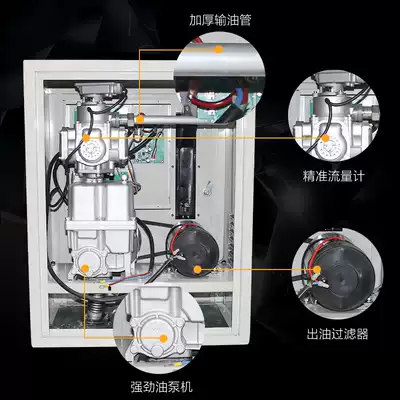 加厚输油管

精准流量计

出油过滤器

强劲油泵机