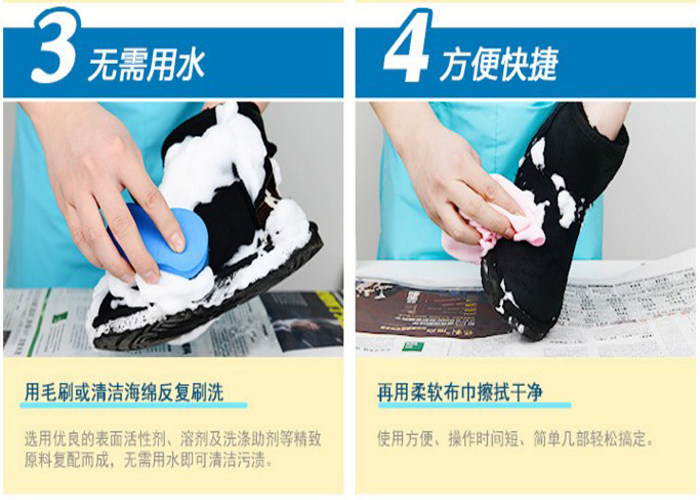 3 无需用水

用毛刷或清洁海绵反复刷洗

选用优良的表面活性剂、溶剂及洗涤助剂等精致原料复配而成，无需用水即可清洁污渍。

4 方便快捷

再用柔软布巾擦拭干净

使用方便、操作时间短、简单几部轻松搞定。