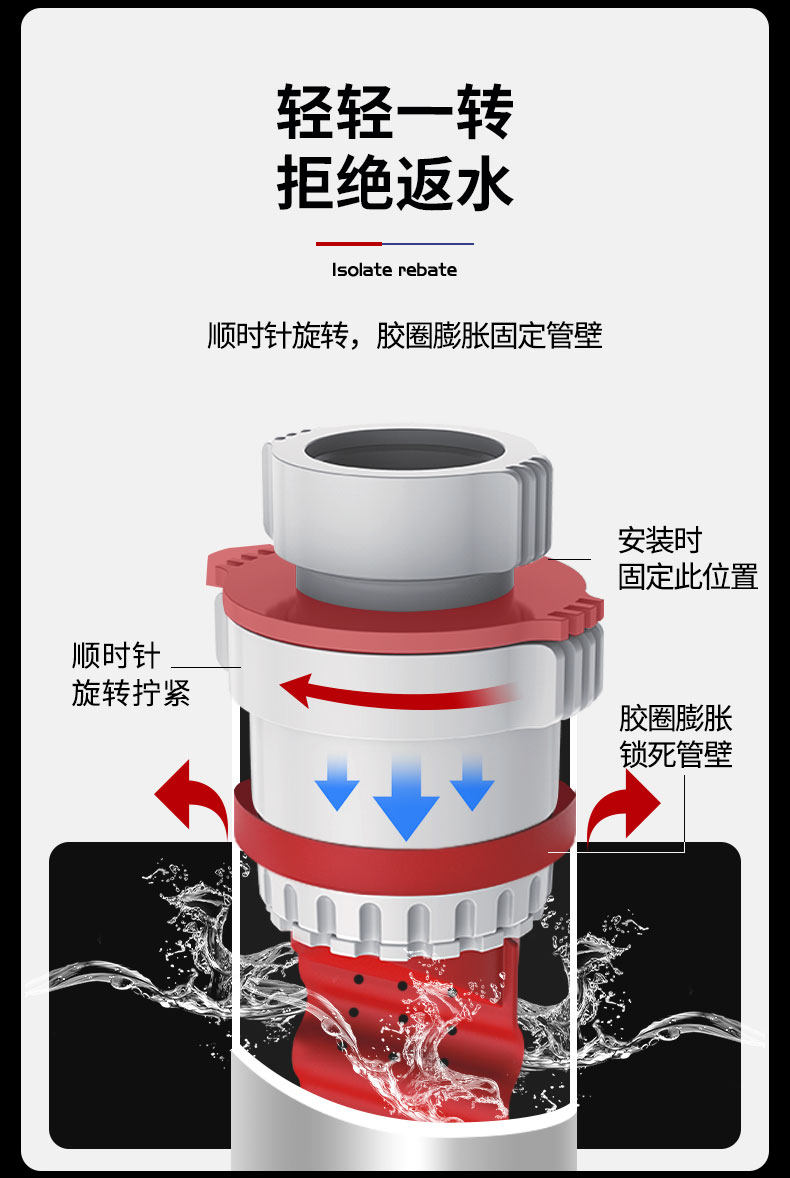 轻轻一转
拒绝返水

Isolate rebate

顺时针旋转，胶圈膨胀固定管壁

安装时
固定此位置

顺时针
旋转拧紧

胶圈膨胀
锁死管壁