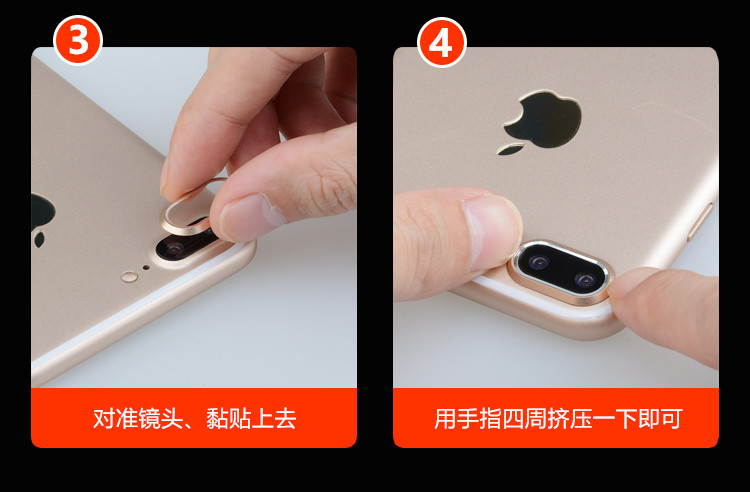 3

对准镜头、黏贴上去

4

用手指四周挤压一下即可