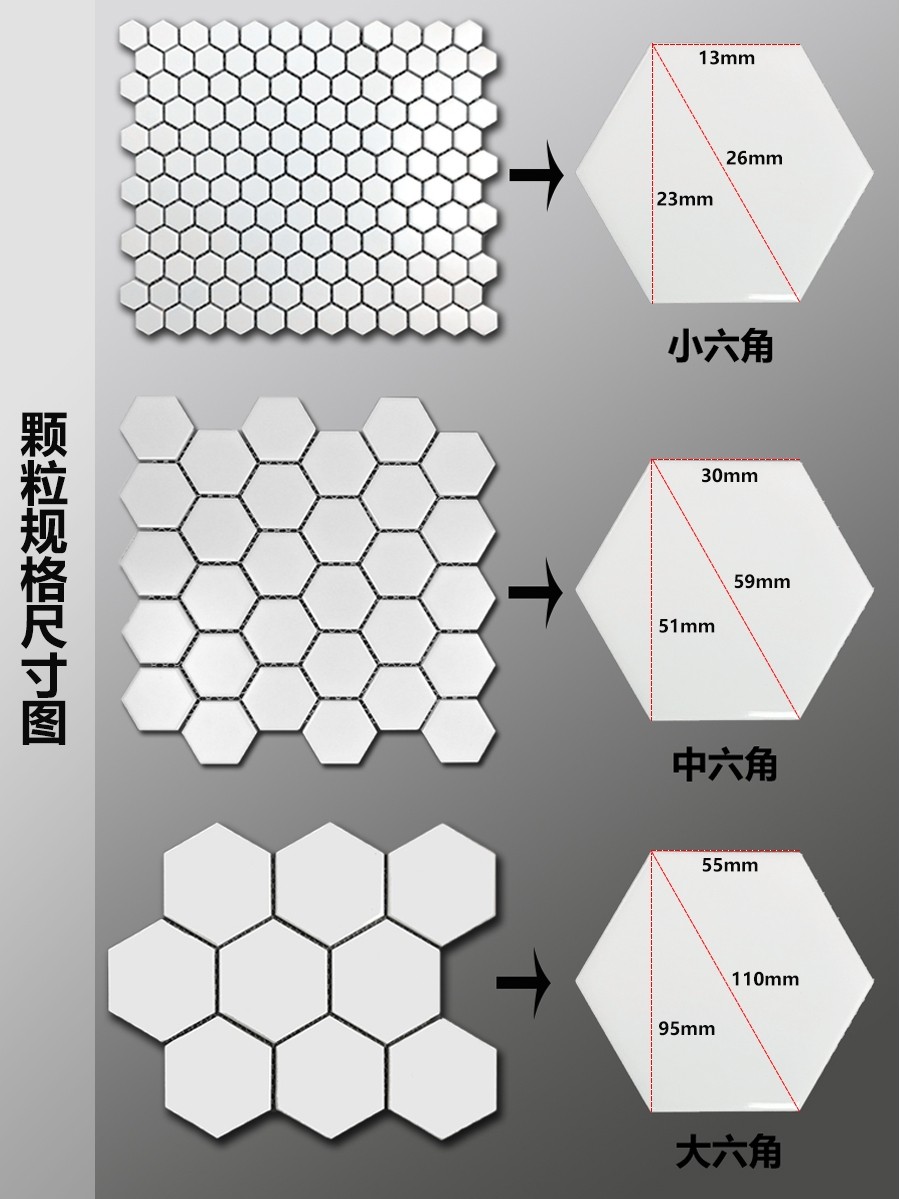 颗粒规格尺寸图

13mm
26mm
23mm
小六角

30mm
59mm
51mm
中六角

55mm
110mm
95mm
大六角