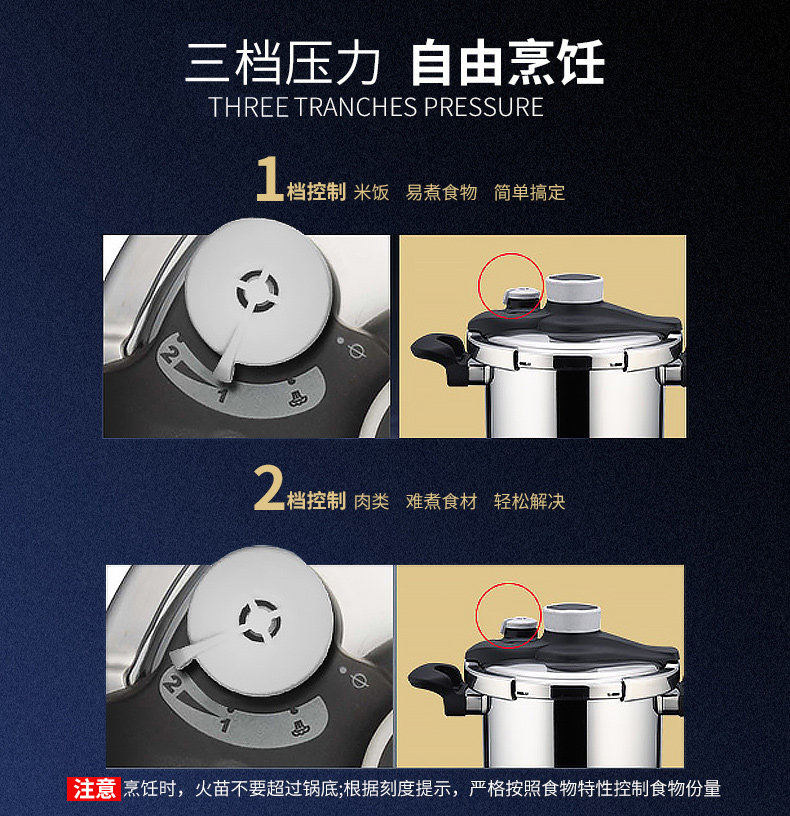 三档压力 自由烹饪
THREE TRANCHES PRESSURE

1档控制 米饭 易煮食物 简单搞定

2
1

2档控制 肉类 难煮食材 轻松解决

2
1

注意 烹饪时，火苗不要超过锅底;根据刻度提示，严格按照食物特性控制食物份量