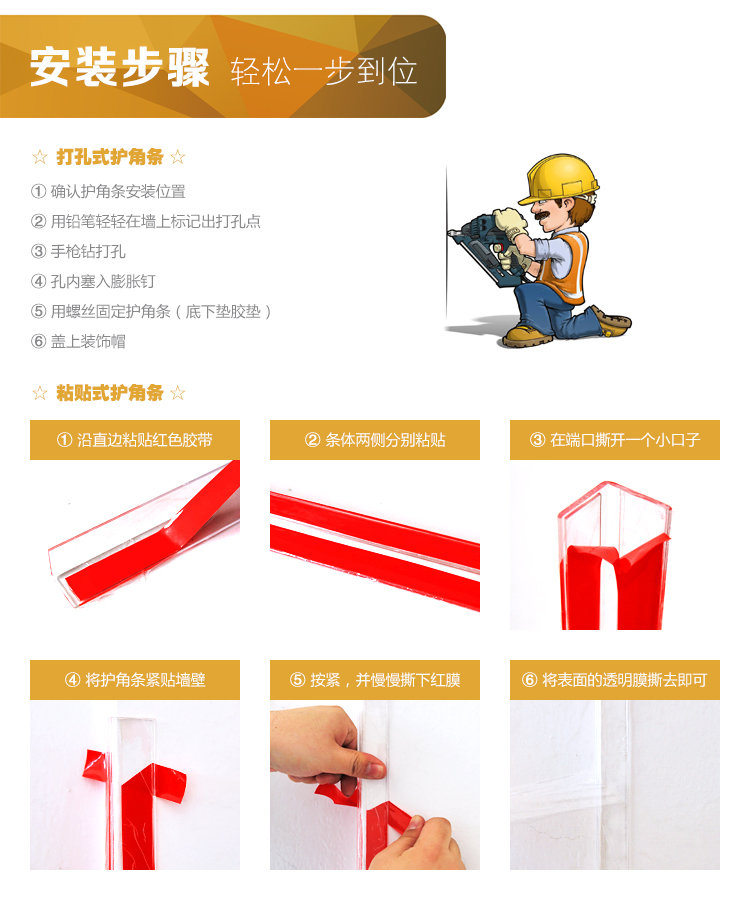 安装步骤 轻松一步到位

☆ 打孔式护角条 ☆

① 确认护角条安装位置
② 用铅笔轻轻在墙上标记出打孔点
③ 手枪钻打孔
④ 孔内塞入膨胀钉
⑤ 用螺丝固定护角条（底下垫胶垫）
⑥ 盖上装饰帽

☆ 粘贴式护角条 ☆

① 沿直边粘贴红色胶带

② 条体两侧分别粘贴

③ 在端口撕开一个小口子

④ 将护角条紧贴墙壁

⑤ 按紧，并慢慢撕下红膜

⑥ 将表面的透明膜撕去即可