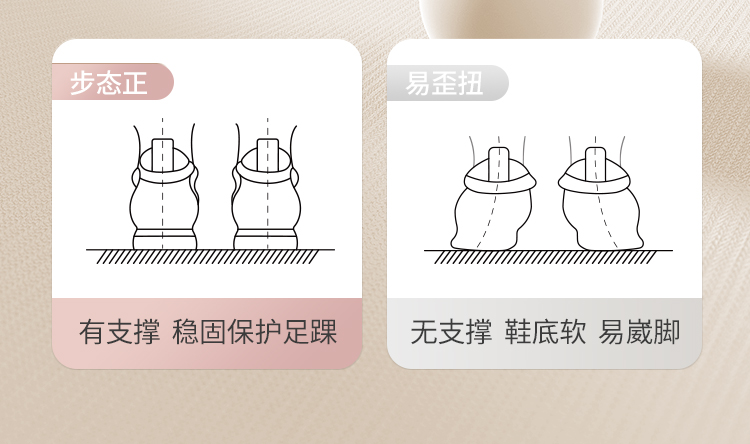 步态正

有支撑 稳固保护足踝

易歪扭

无支撑 鞋底软 易崴脚