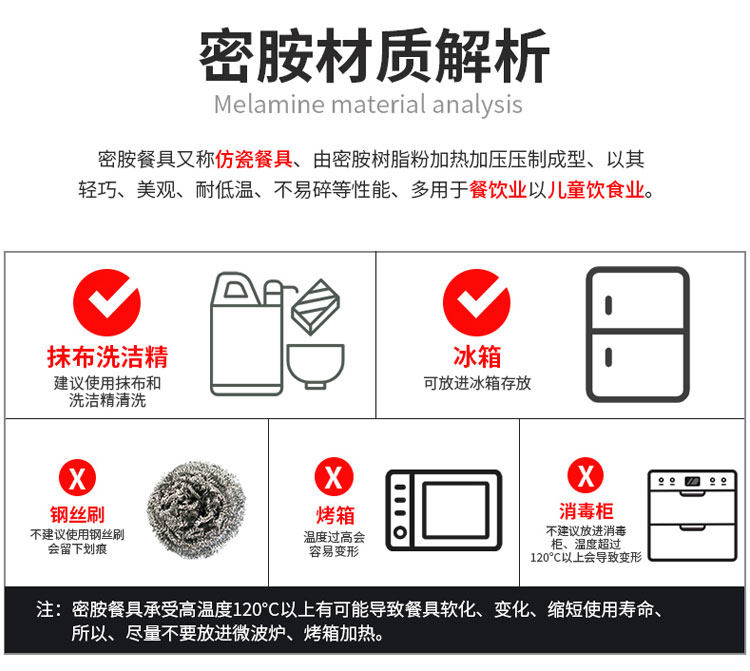 密胺材质解析

Melamine material analysis

密胺餐具又称仿瓷餐具、由密胺树脂粉加热加压压制成型、以其轻巧、美观、耐低温、不易碎等性能、多用于餐饮业以儿童饮食业。

抹布洗洁精
建议使用抹布和洗洁精清洗

冰箱
可放进冰箱存放

X
钢丝刷
不建议使用钢丝刷会留下划痕

X
烤箱
温度过高会容易变形

X
消毒柜
不建议放进消毒柜、温度超过120°C以上会导致变形

注：密胺餐具承受高温度120°C以上有可能导致餐具软化、变化、缩短使用寿命、所以、尽量不要放进微波炉、烤箱加热。