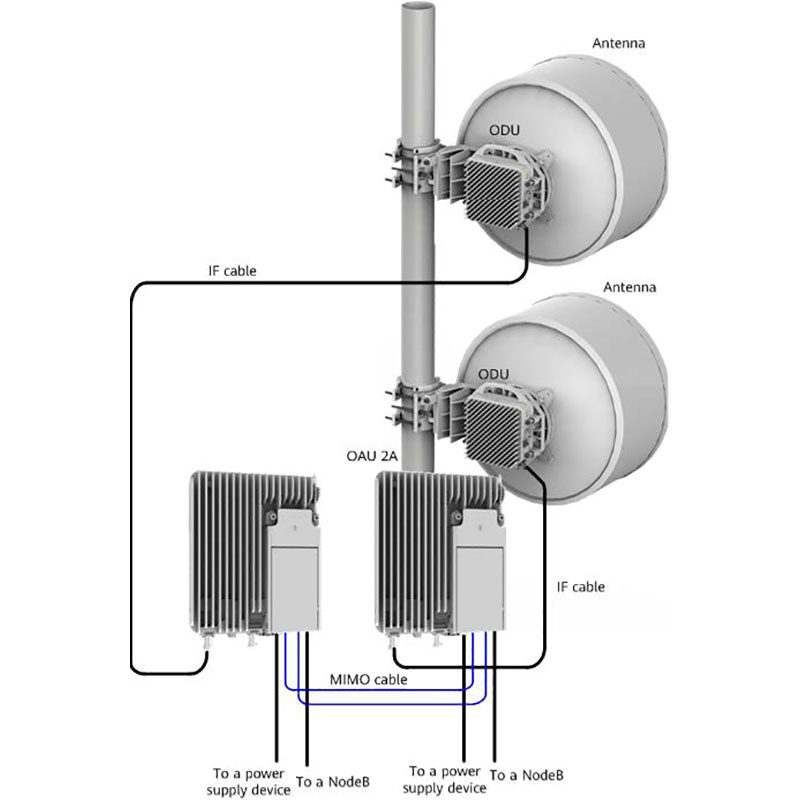 Antenna

ODU

IF cable

Antenna

ODU

OAU 2A

IF cable

MIMO cable

To a power supply device

To a NodeB

To a power supply device

To a NodeB