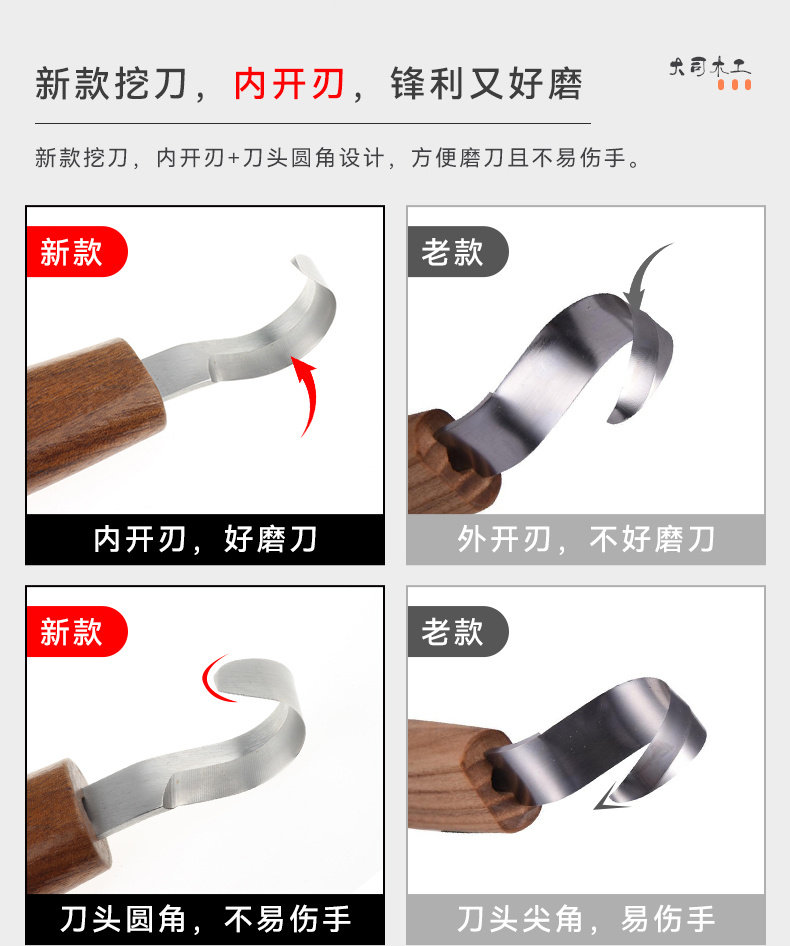 新款挖刀，内开刃，锋利又好磨

大司木工

新款挖刀，内开刃+刀头圆角设计，方便磨刀且不易伤手。

新款

内开刃，好磨刀

老款

外开刃，不好磨刀

新款

刀头圆角，不易伤手

老款

刀头尖角，易伤手