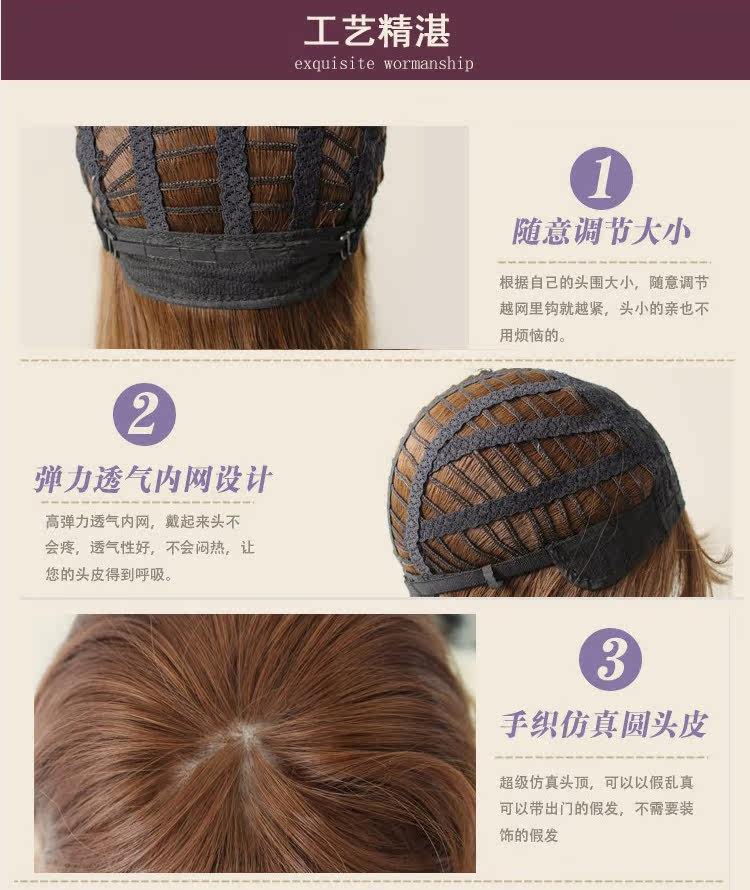 工艺精湛
exquisite wormanship

1
随意调节大小

根据自己的头围大小，随意调节越网里钩就越紧，头小的亲也不用烦恼的。

2
弹力透气内网设计

高弹力透气内网，戴起来头不会疼，透气性好，不会闷热，让您的头皮得到呼吸。

3
手织仿真圆头皮

超级仿真头顶，可以以假乱真可以带出门的假发，不需要装饰的假发