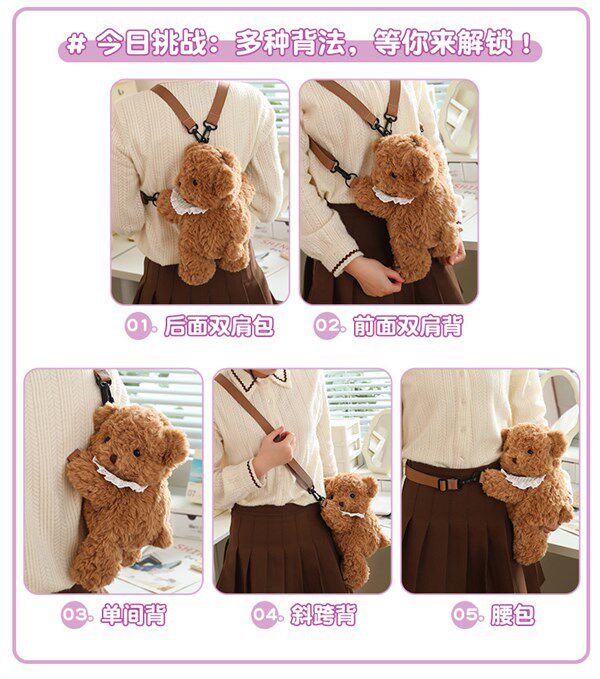 # 今日挑战：多种背法，等你来解锁！

01. 后面双肩包

02. 前面双肩背

03. 单间背

04. 斜跨背

05. 腰包