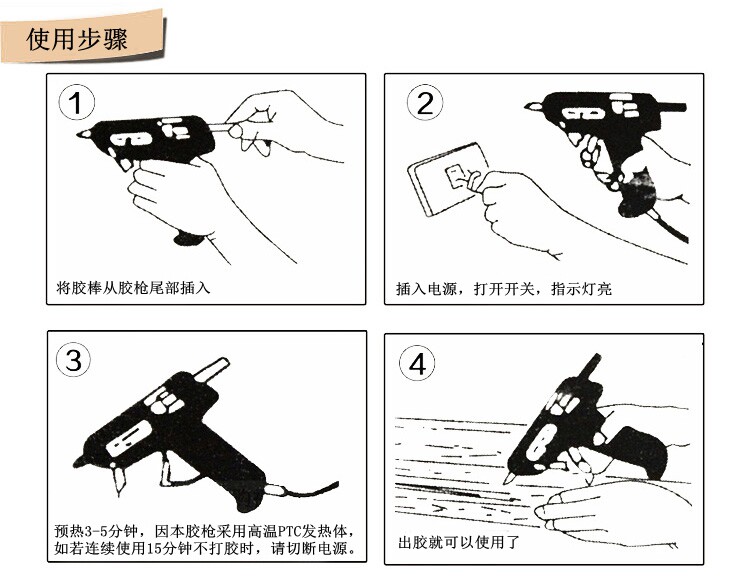 使用步骤

1

将胶棒从胶枪尾部插入

2

插入电源，打开开关，指示灯亮

3

预热3-5分钟，因本胶枪采用高温PTC发热体，如若连续使用15分钟不打胶时，请切断电源。

4

出胶就可以使用了