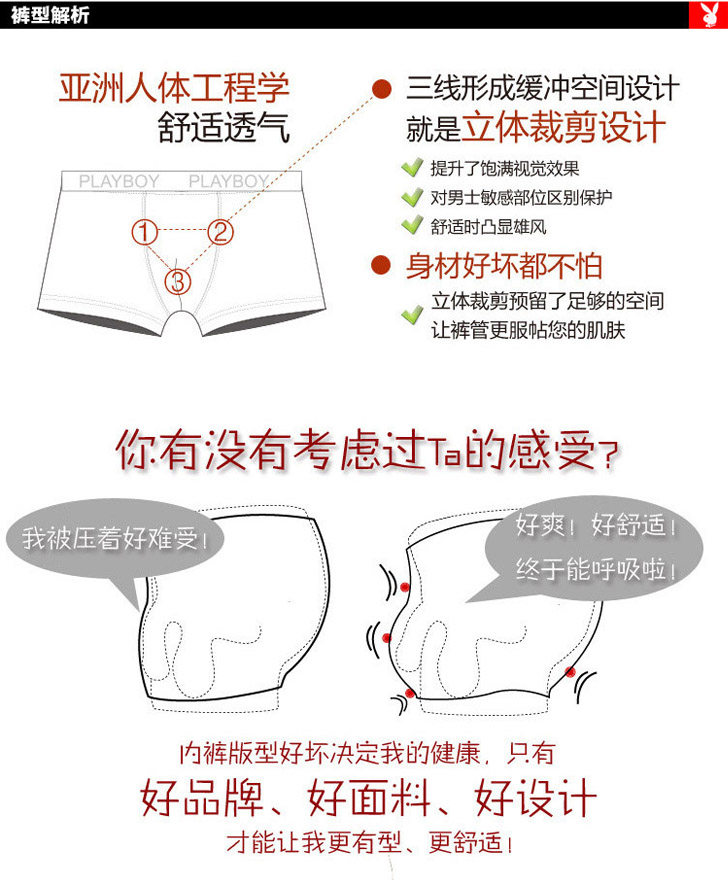 裤型解析

亚洲人体工程学
舒适透气

PLAYBOY PLAYBOY

① ②
③

三线形成缓冲空间设计
就是立体裁剪设计

提升了饱满视觉效果
对男士敏感部位区别保护
舒适时凸显雄风

身材好坏都不怕

立体裁剪预留了足够的空间
让裤管更服帖您的肌肤

你有没有考虑过Ta的感受？

我被压着好难受！

好爽！好舒适！
终于能呼吸啦！

内裤版型好坏决定我的健康，只有
好品牌、好面料、好设计
才能让我更有型、更舒适！