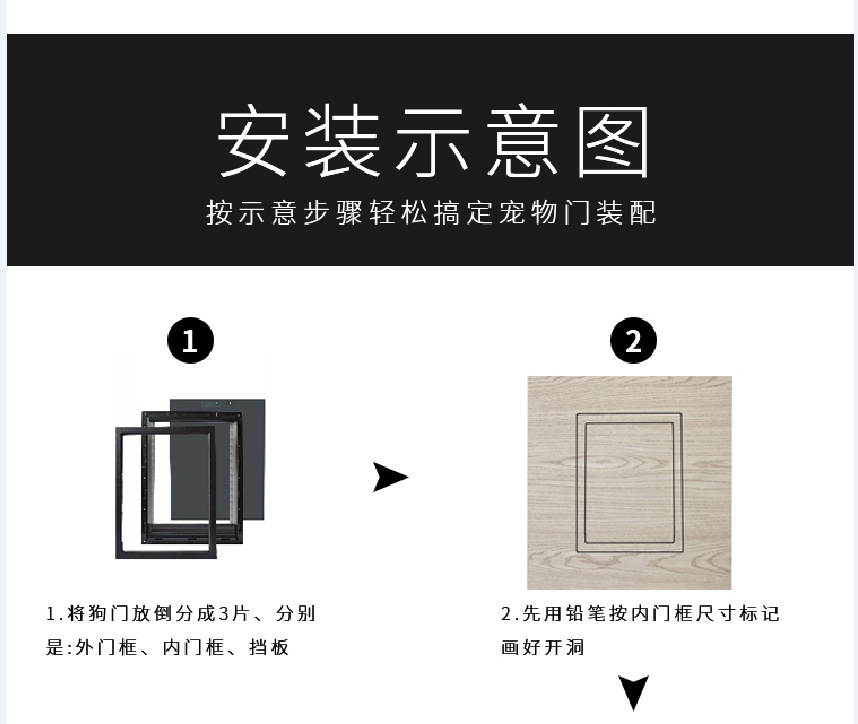 安装示意图
按示意步骤轻松搞定宠物门装配

1

2

1.将狗门放倒分成3片、分别是:外门框、内门框、挡板

2.先用铅笔按内门框尺寸标记画好开洞