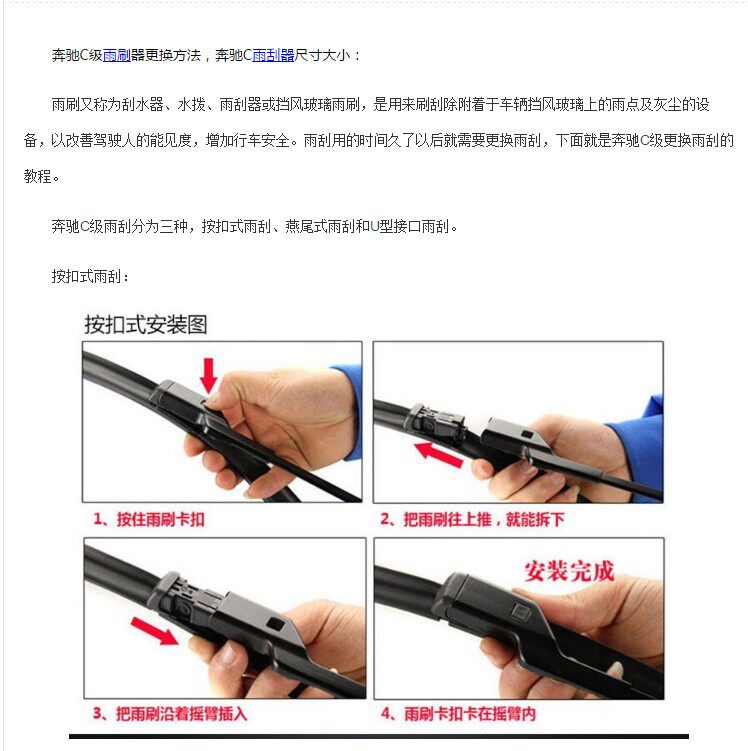 奔驰C级雨刷器更换方法，奔驰C雨刮器尺寸大小：

雨刷又称为刮水器、水拨、雨刮器或挡风玻璃雨刷，是用来刷刮除附着于车辆挡风玻璃上的雨点及灰尘的设备，以改善驾驶人的能见度，增加行车安全。雨刮用的时间久了以后就需要更换雨刮，下面就是奔驰C级更换雨刮的教程。

奔驰C级雨刮分为三种，按扣式雨刮、燕尾式雨刮和U型接口雨刮。

按扣式雨刮：

按扣式安装图

1、按住雨刷卡扣

2、把雨刷往上推，就能拆下

3、把雨刷沿着摇臂插入

安装完成

4、雨刷卡扣卡在摇臂内